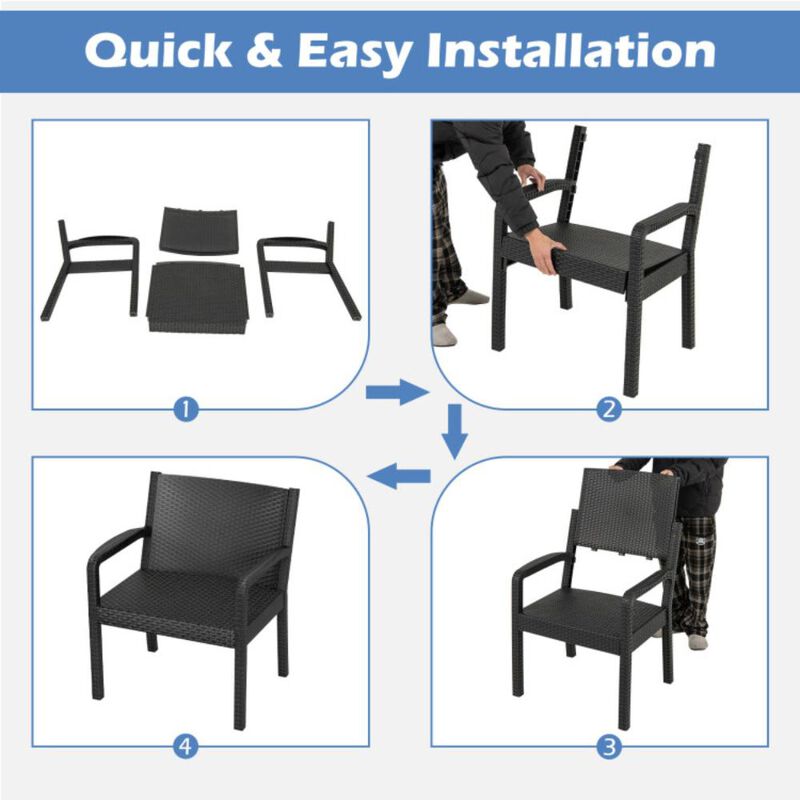 Quick & Easy Installation

1

2

4

3