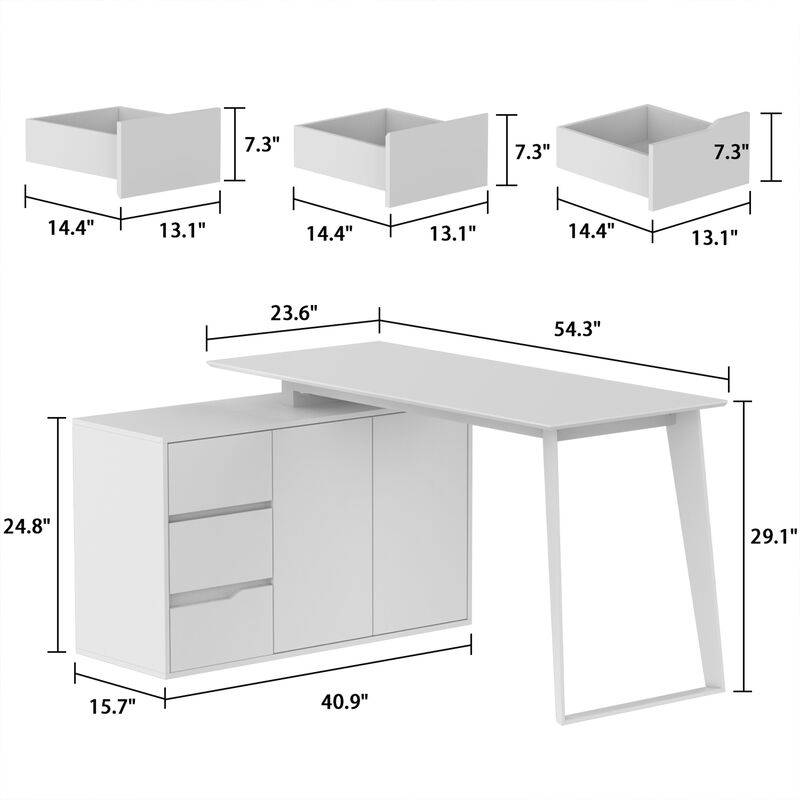 7.3"
14.4"
13.1"
7.3"
14.4"
13.1"
7.3"
14.4"
13.1"
23.6"
54.3"
24.8"
29.1"
15.7"
40.9"