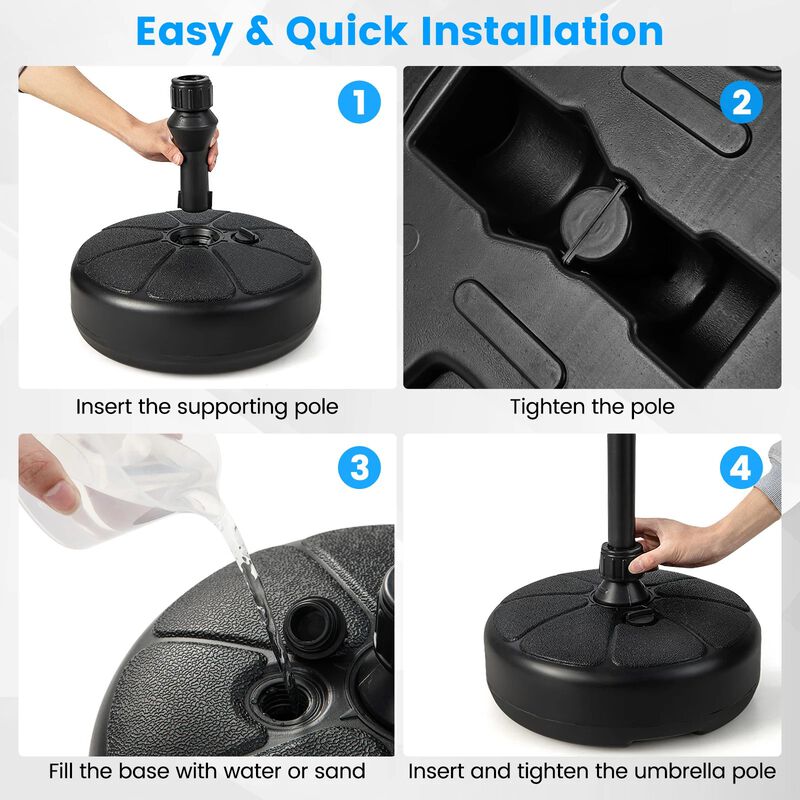 Easy & Quick Installation

1

Insert the supporting pole

2

Tighten the pole

3

Fill the base with water or sand

4

Insert and tighten the umbrella pole