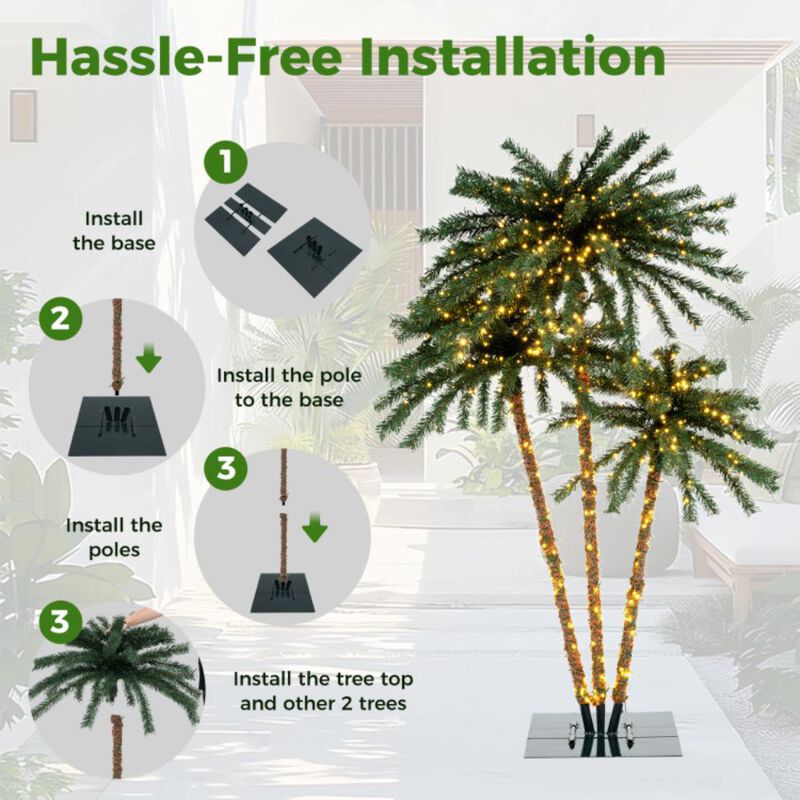 Hassle-Free Installation

1

Install the base

2

Install the pole to the base

3

Install the poles

3

Install the tree top and other 2 trees