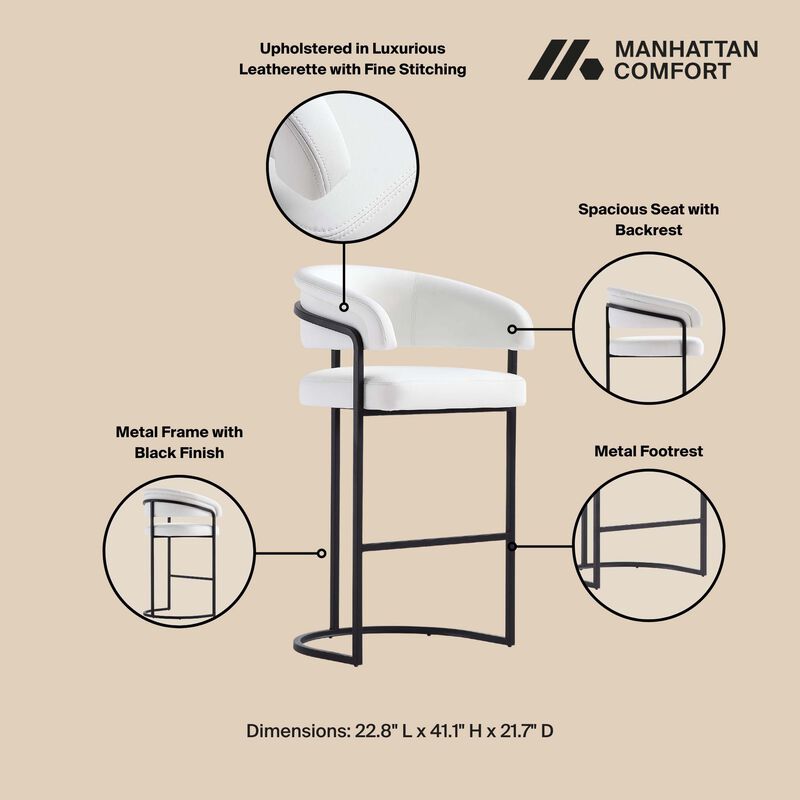 Upholstered in Luxurious Leatherette with Fine Stitching

MANHATTAN COMFORT

Spacious Seat with Backrest

Metal Frame with Black Finish

Metal Footrest

Dimensions: 22.8" L x 41.1" H x 21.7" D