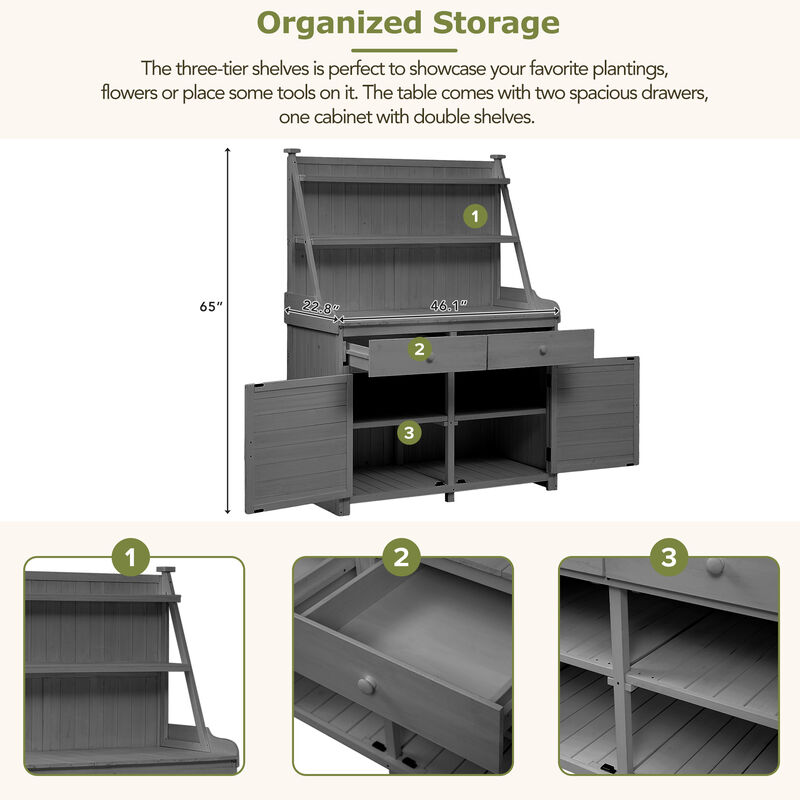 Organized Storage

The three-tier shelves is perfect to showcase your favorite plantings, flowers or place some tools on it. The table comes with two spacious drawers, one cabinet with double shelves.

65"

22.8"

46.1"

1

2

3

1

2

3