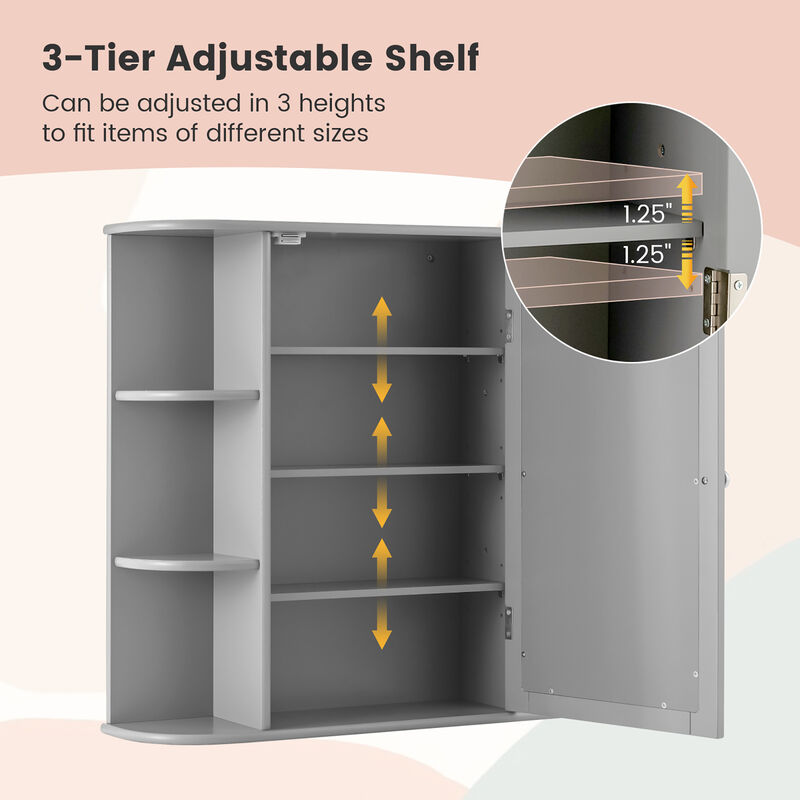 3-Tier Adjustable Shelf

Can be adjusted in 3 heights to fit items of different sizes

1.25"

1.25"