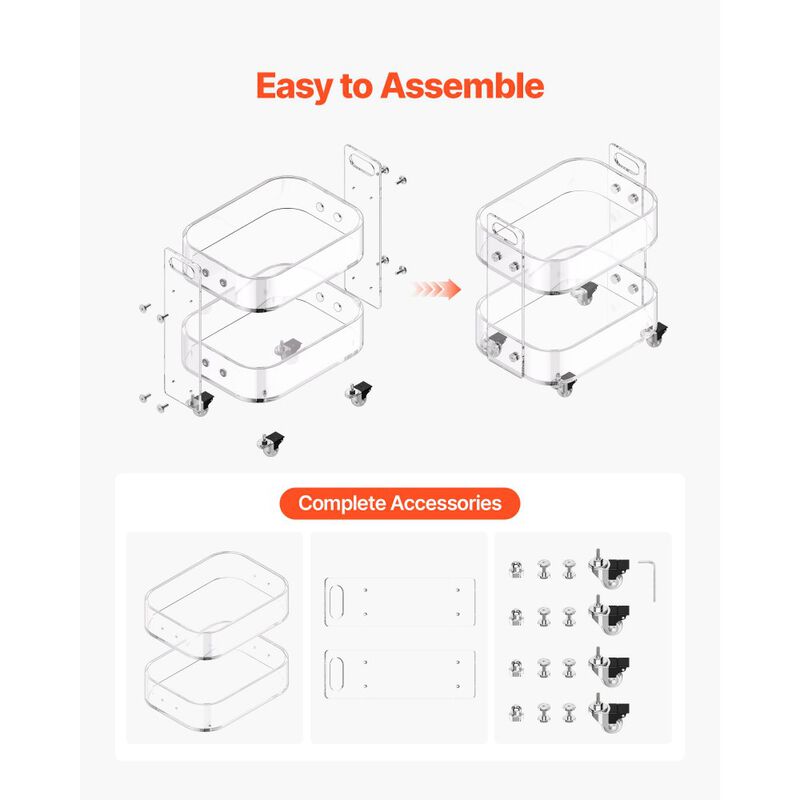 Easy to Assemble

Complete Accessories