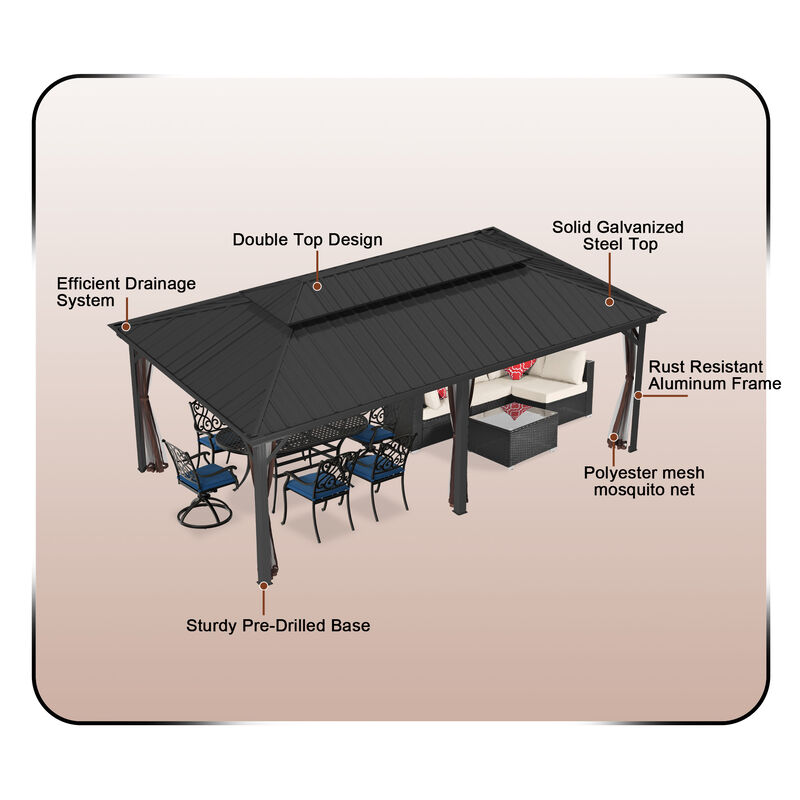 Double Top Design

Solid Galvanized Steel Top

Efficient Drainage System

Rust Resistant Aluminum Frame

Polyester mesh mosquito net

Sturdy Pre-Drilled Base