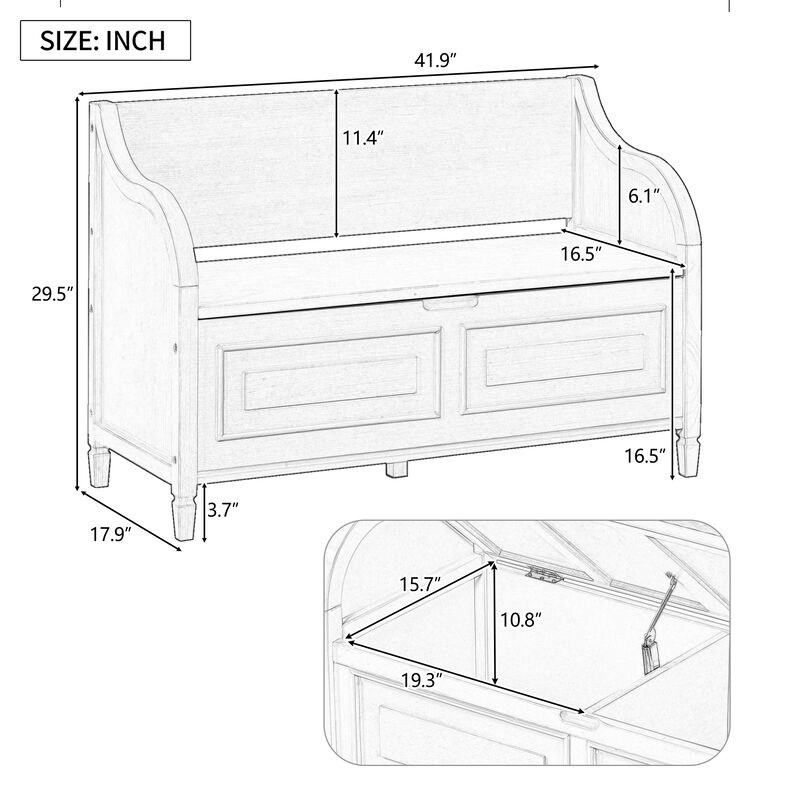 SIZE: INCH

41.9″

11.4″

6.1″

16.5″

29.5″

16.5″

3.7″

17.9″

15.7″

10.8″

19.3″