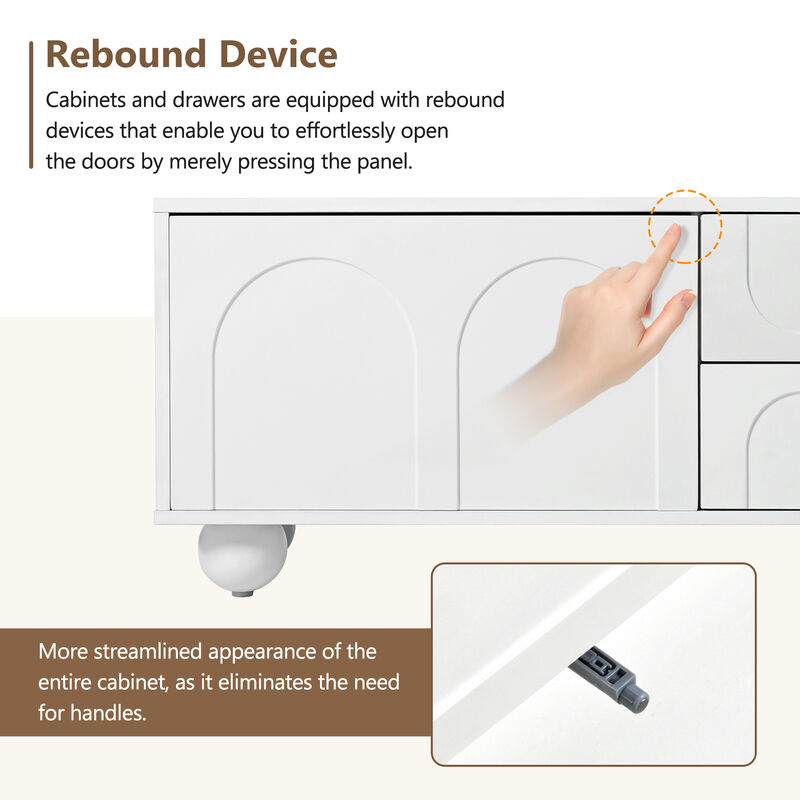 Rebound Device

Cabinets and drawers are equipped with rebound devices that enable you to effortlessly open the doors by merely pressing the panel.

More streamlined appearance of the entire cabinet, as it eliminates the need for handles.