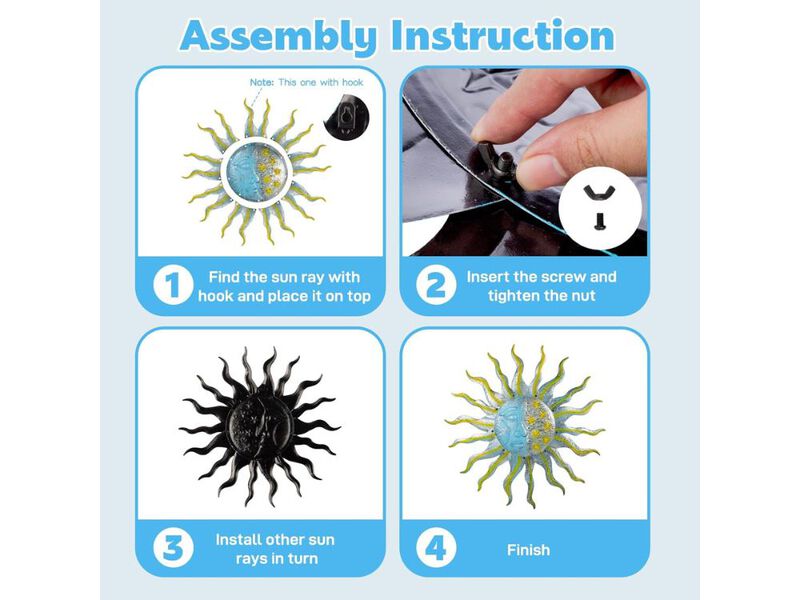 Assembly Instruction

Note: This one with hook

1 Find the sun ray with hook and place it on top

2 Insert the screw and tighten the nut

3 Install other sun rays in turn

4 Finish