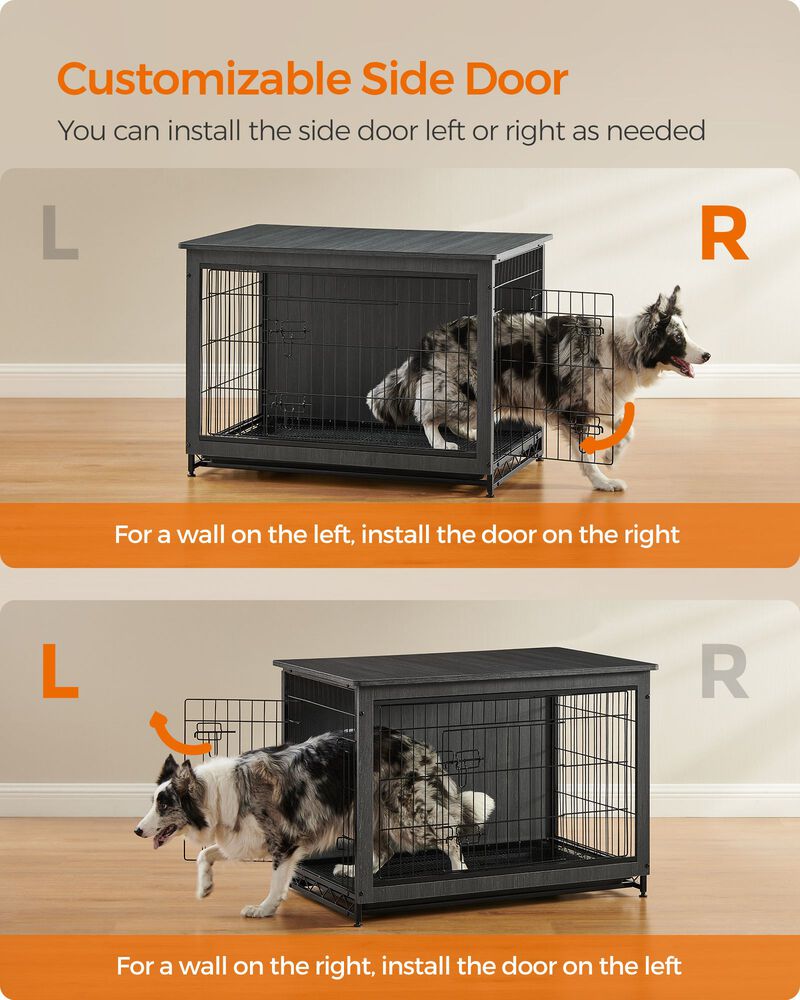 Customizable Side Door

You can install the side door left or right as needed

L

R

For a wall on the left, install the door on the right

L

R

For a wall on the right, install the door on the left