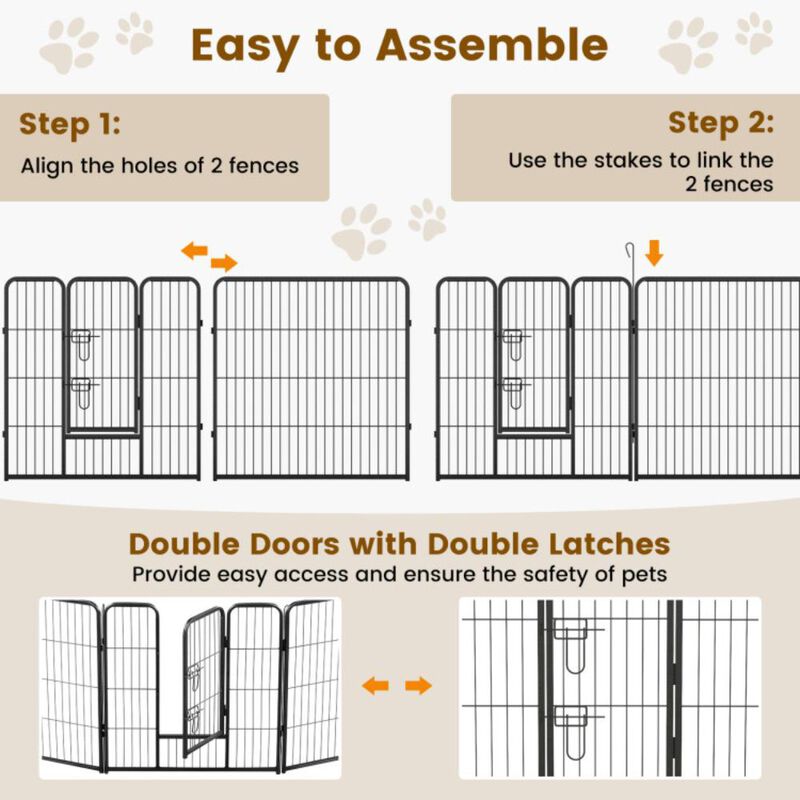 Easy to Assemble

Step 1:
Align the holes of 2 fences

Step 2:
Use the stakes to link the 2 fences

Double Doors with Double Latches
Provide easy access and ensure the safety of pets