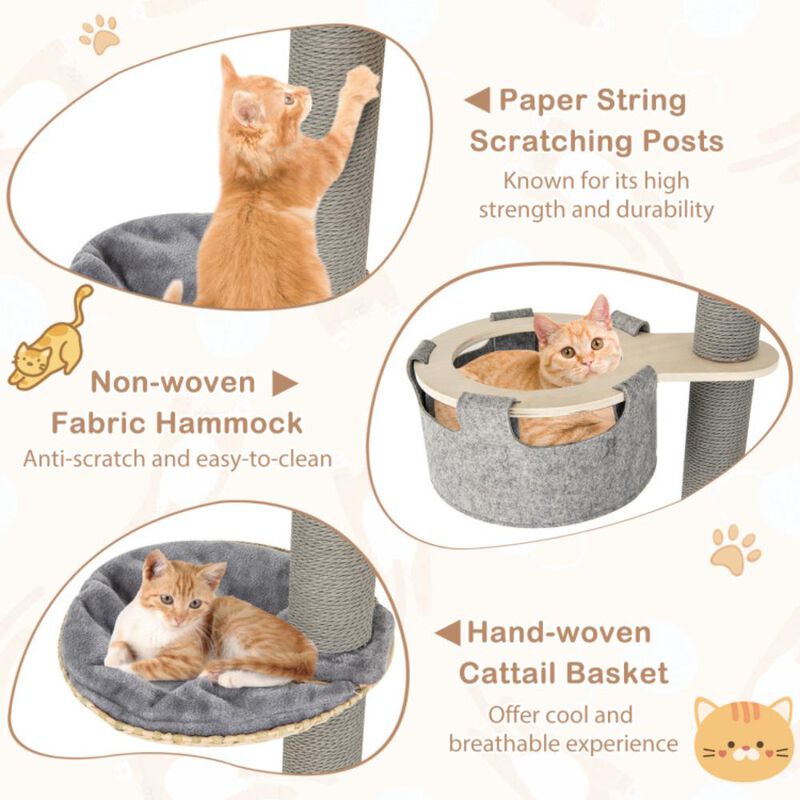 Paper String Scratching Posts

Known for its high strength and durability

Non-woven Fabric Hammock

Anti-scratch and easy-to-clean

Hand-woven Cattail Basket

Offer cool and breathable experience