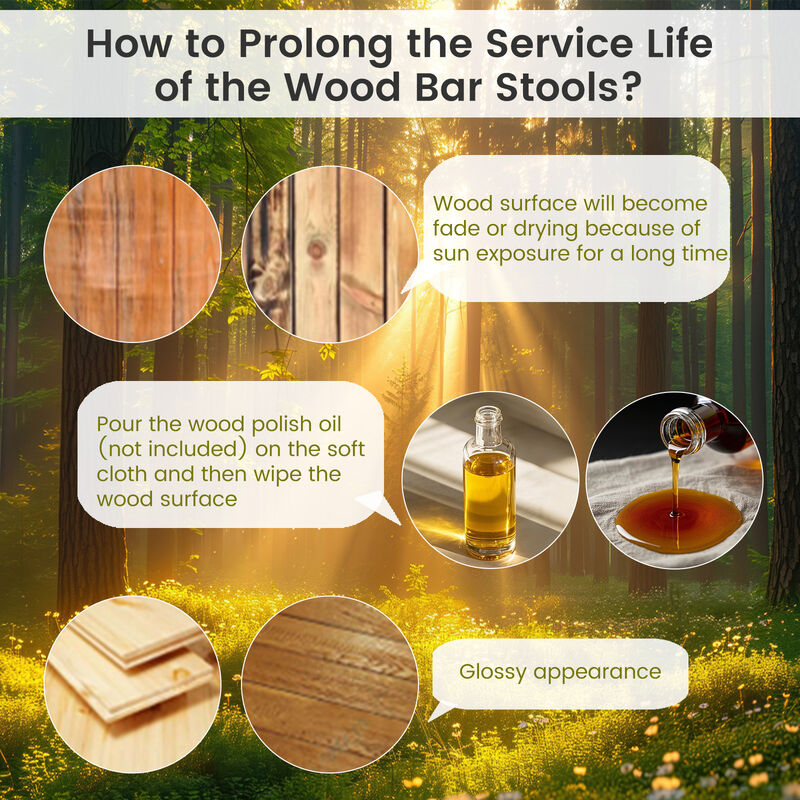 How to Prolong the Service Life of the Wood Bar Stools?

Wood surface will become fade or drying because of sun exposure for a long time

Pour the wood polish oil (not included) on the soft cloth and then wipe the wood surface

Glossy appearance