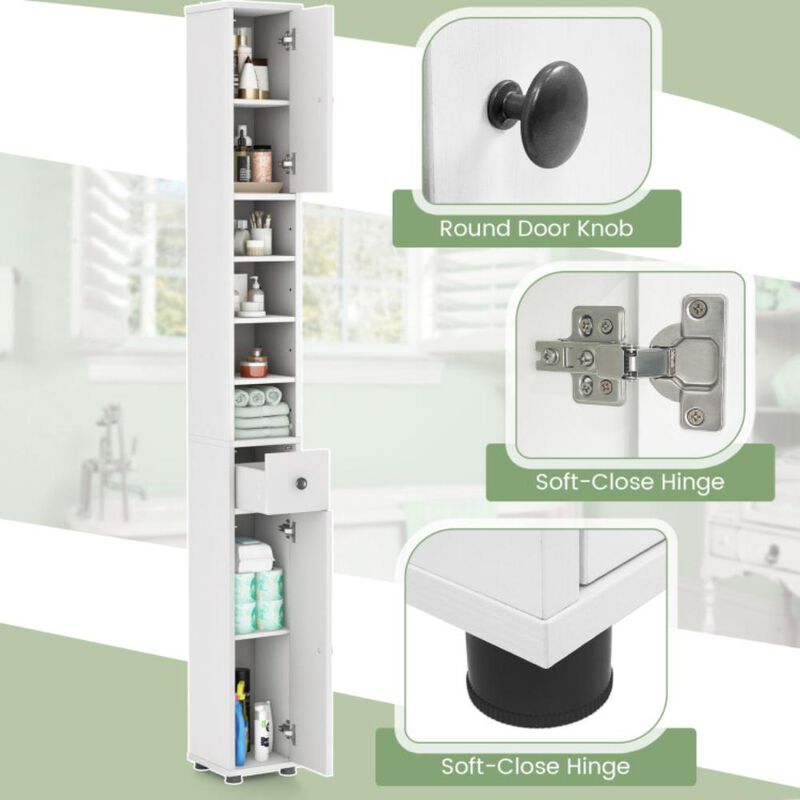 Round Door Knob

Soft-Close Hinge

Soft-Close Hinge