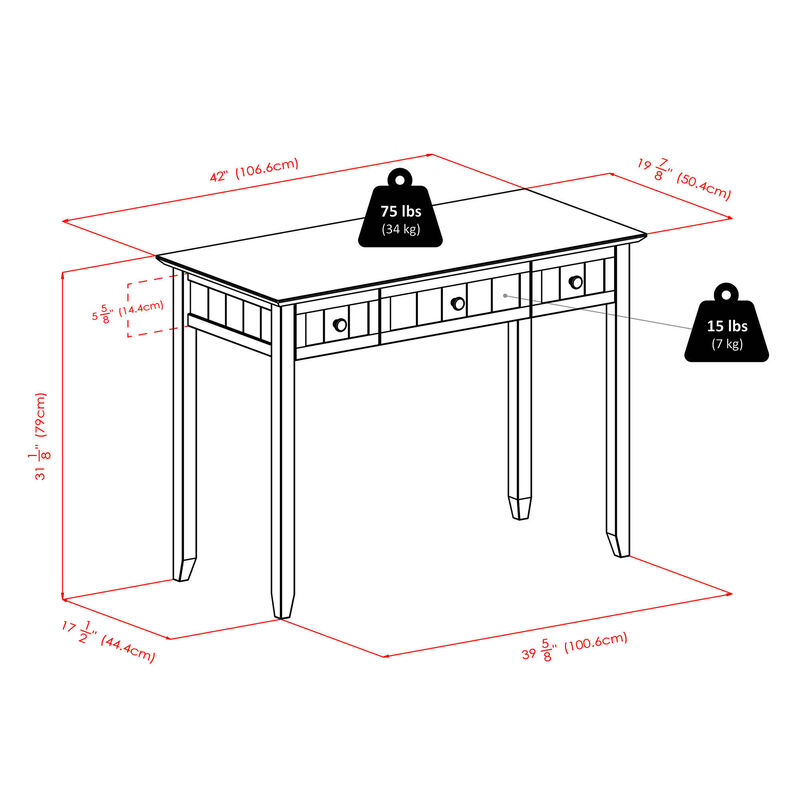 42" (106.6cm)

$19\frac{7}{8}$" (50.4cm)

75 lbs
(34 kg)

$5\frac{5}{8}$" (14.4cm)

15 lbs
(7 kg)

$31\frac{1}{8}$" (79cm)

$17\frac{1}{2}$" (44.4cm)

$39\frac{5}{8}$" (100.6cm)