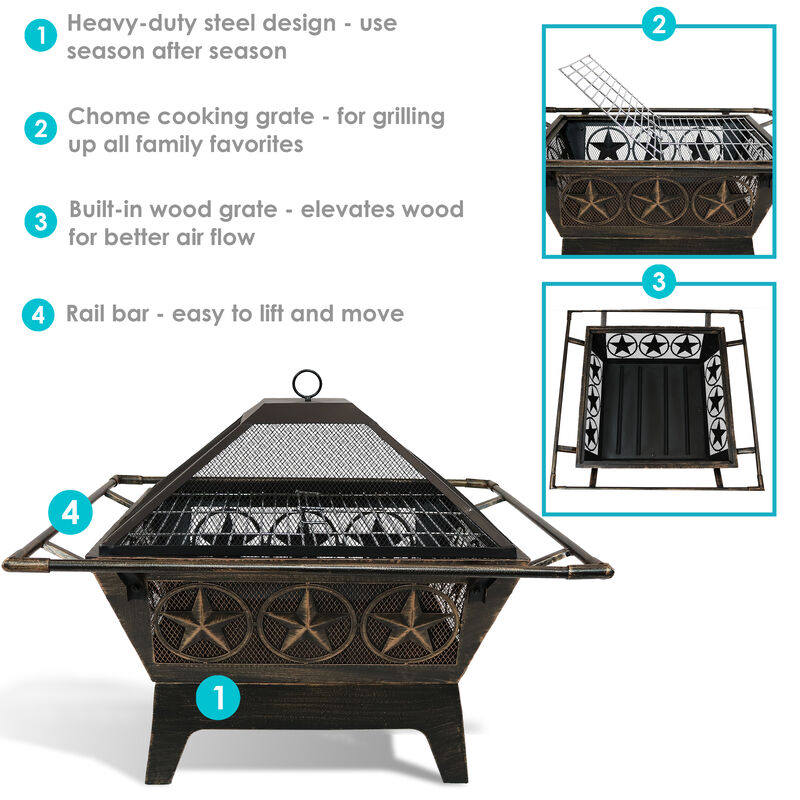 1 Heavy-duty steel design - use season after season

2 Chome cooking grate - for grilling up all family favorites

3 Built-in wood grate - elevates wood for better air flow

4 Rail bar - easy to lift and move

2

3

4

1