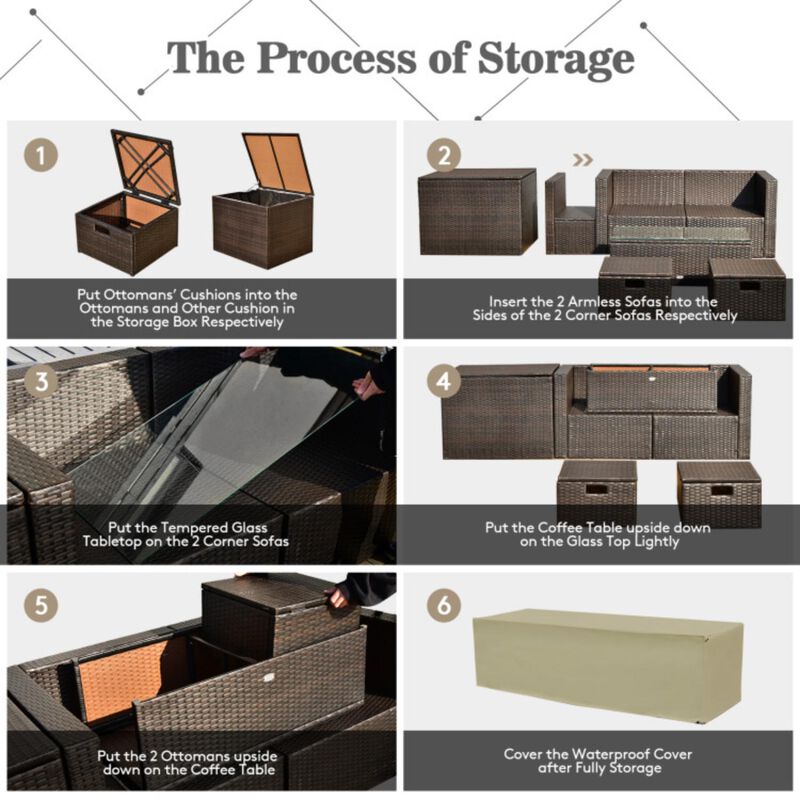 The Process of Storage

1

Put Ottomans' Cushions into the Ottomans and Other Cushion in the Storage Box Respectively

2

Insert the 2 Armless Sofas into the Sides of the 2 Corner Sofas Respectively

3

Put the Tempered Glass Tabletop on the 2 Corner Sofas

4

Put the Coffee Table upside down on the Glass Top Lightly

5

Put the 2 Ottomans upside down on the Coffee Table

6

Cover the Waterproof Cover after Fully Storage