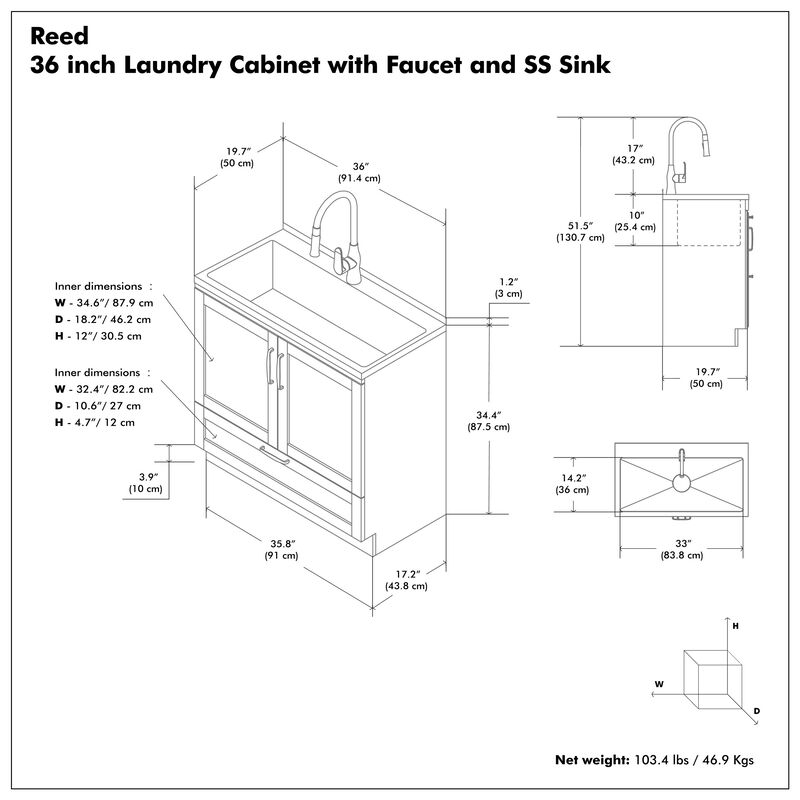 Reed
36 inch Laundry Cabinet with Faucet and SS Sink

19.7″
(50 cm)

36″
(91.4 cm)

Inner dimensions :
W - 34.6″/ 87.9 cm
D - 18.2″/ 46.2 cm
H - 12″/ 30.5 cm

Inner dimensions :
W - 32.4″/ 82.2 cm
D - 10.6″/ 27 cm
H - 4.7″/ 12 cm

3.9″
(10 cm)

35.8″
(91 cm)

17.2″
(43.8 cm)

1.2″
(3 cm)

34.4″
(87.5 cm)

17″
(43.2 cm)

10″
(25.4 cm)

51.5″
(130.7 cm)

19.7″
(50 cm)

14.2″
(36 cm)

33″
(83.8 cm)

H
W
D

Net weight: 103.4 lbs / 46.9 Kgs