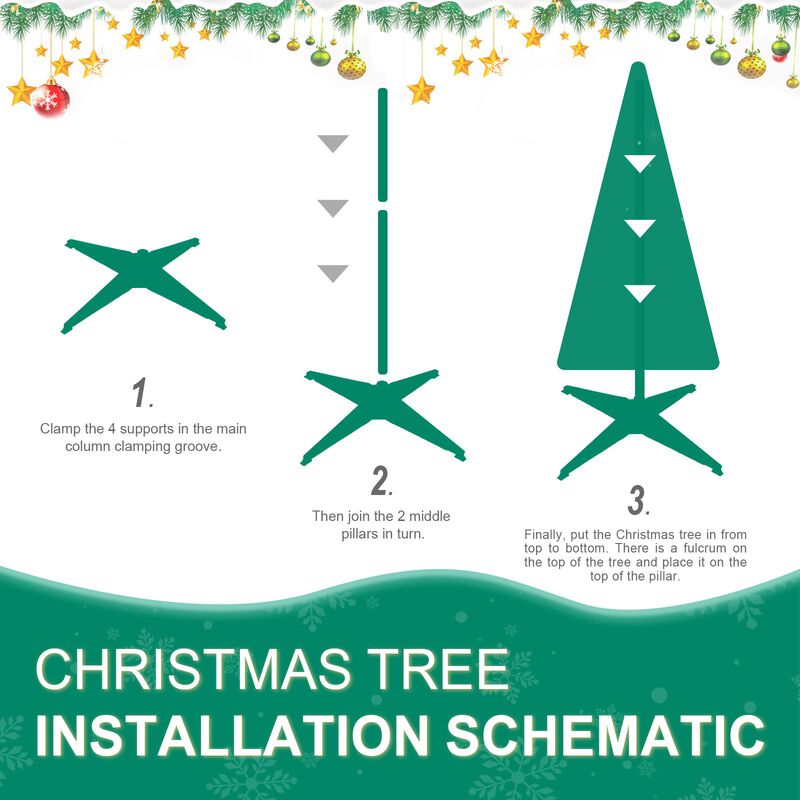 1.

Clamp the 4 supports in the main column clamping groove.

2.

Then join the 2 middle pillars in turn.

3.

Finally, put the Christmas tree in from top to bottom. There is a fulcrum on the top of the tree and place it on the top of the pillar.

CHRISTMAS TREE
INSTALLATION SCHEMATIC