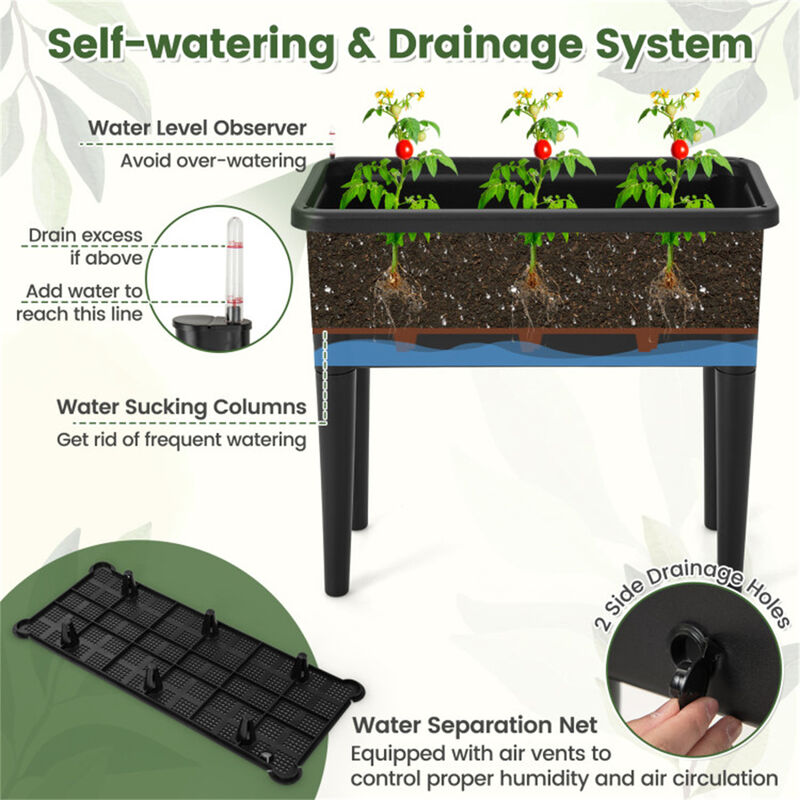 Self-watering & Drainage System

Water Level Observer
Avoid over-watering

Drain excess if above

Add water to reach this line

Water Sucking Columns
Get rid of frequent watering

2 Side Drainage Holes

Water Separation Net
Equipped with air vents to control proper humidity and air circulation