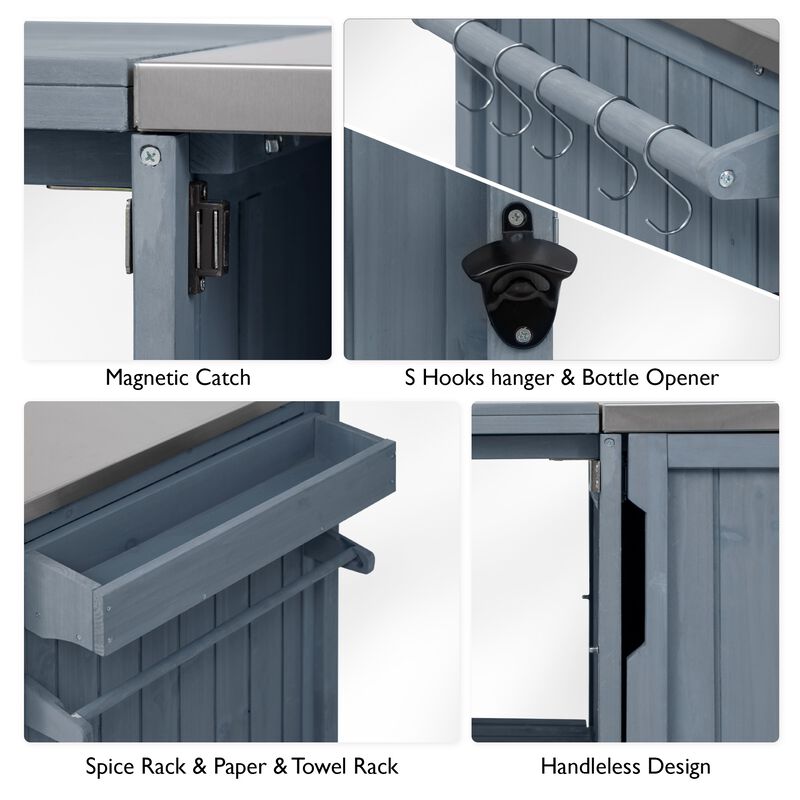 Magnetic Catch

S Hooks hanger & Bottle Opener

Spice Rack & Paper & Towel Rack

Handleless Design