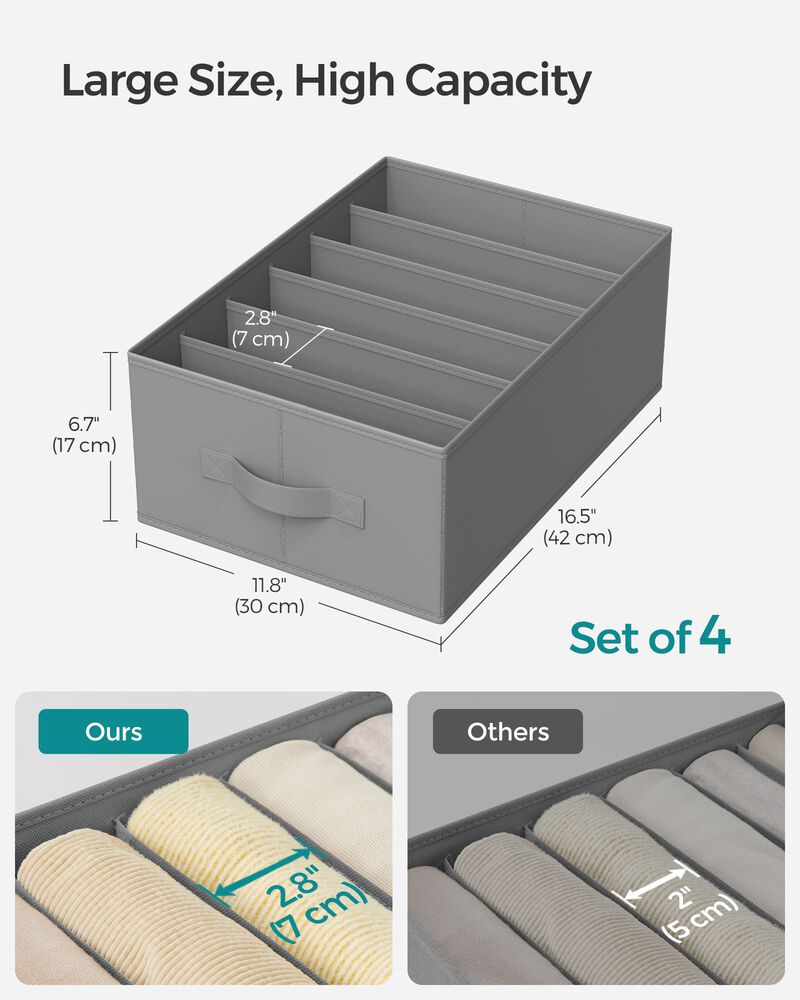 Large Size, High Capacity

2.8"
(7 cm)

6.7"
(17 cm)

16.5"
(42 cm)

11.8"
(30 cm)

Set of 4

Ours

2.8"
(7 cm)

Others

2"
(5 cm)