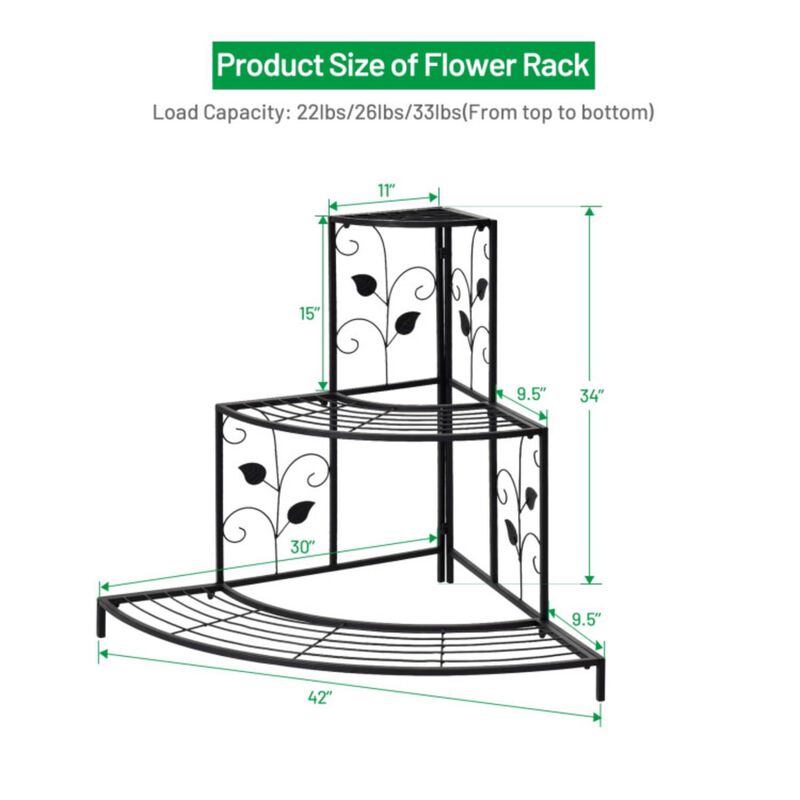 Product Size of Flower Rack

Load Capacity: 22lbs/26lbs/33lbs(From top to bottom)

11"

15"

9.5"

34"

30"

9.5"

42"