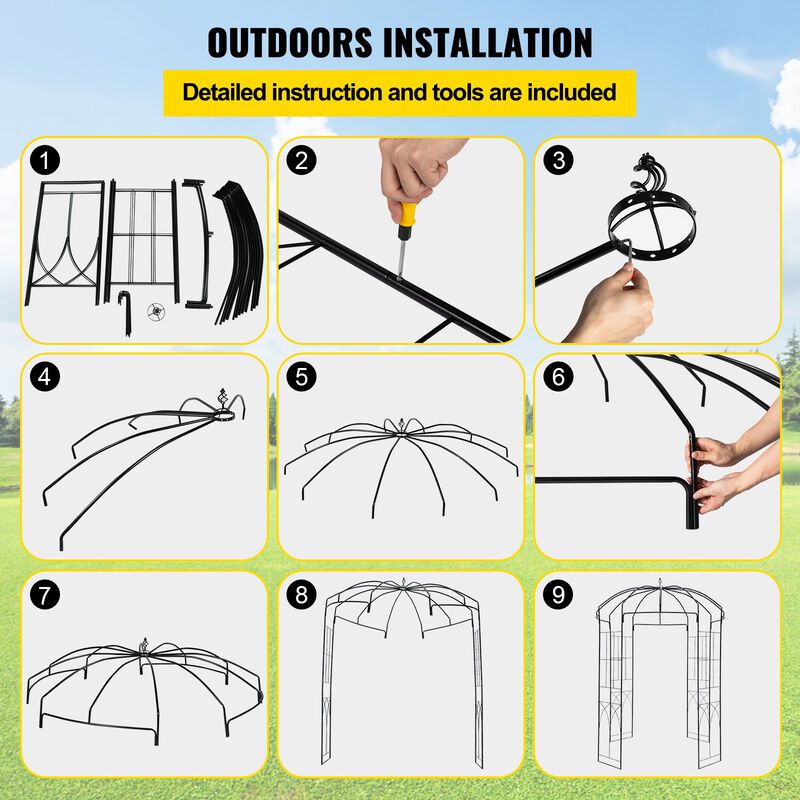 OUTDOORS INSTALLATION

Detailed instruction and tools are included

1

2

3

4

5

6

7

8

9