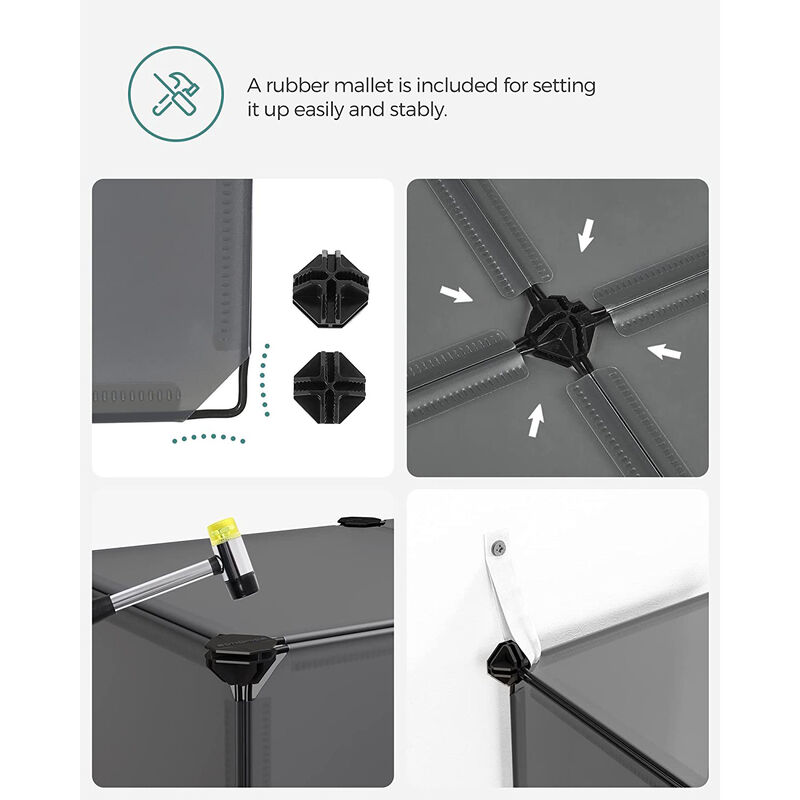 A rubber mallet is included for setting it up easily and stably.