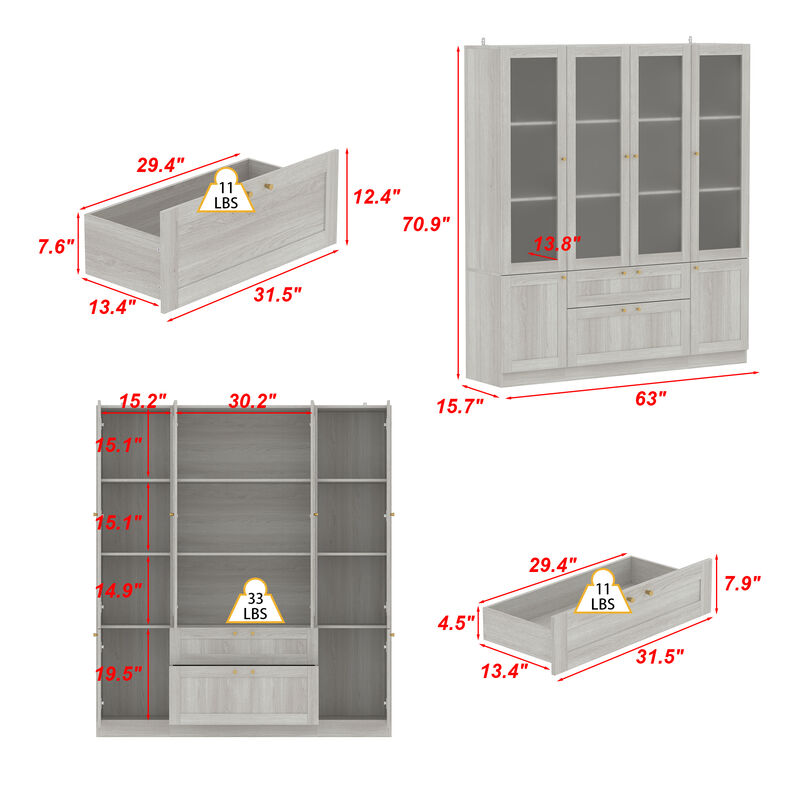 29.4"
11 LBS
12.4"
7.6"
13.4"
31.5"

70.9"
13.8"
15.7"
63"

15.2"
30.2"
15.1"
15.1"
14.9"
33 LBS
19.5"

29.4"
11 LBS
7.9"
4.5"
13.4"
31.5"