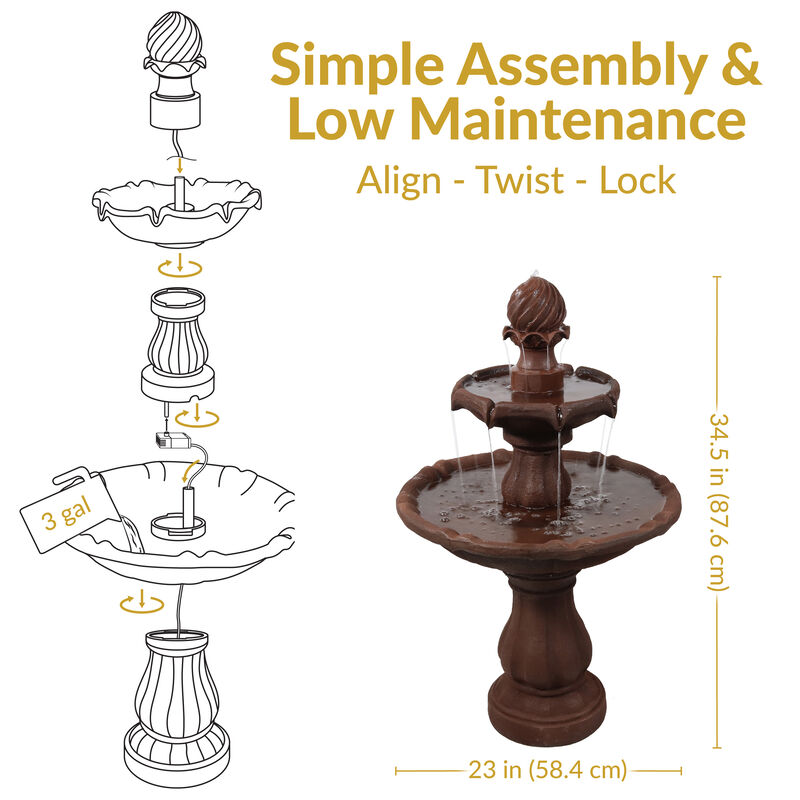 Simple Assembly & Low Maintenance

Align - Twist - Lock

3 gal

34.5 in (87.6 cm)

23 in (58.4 cm)