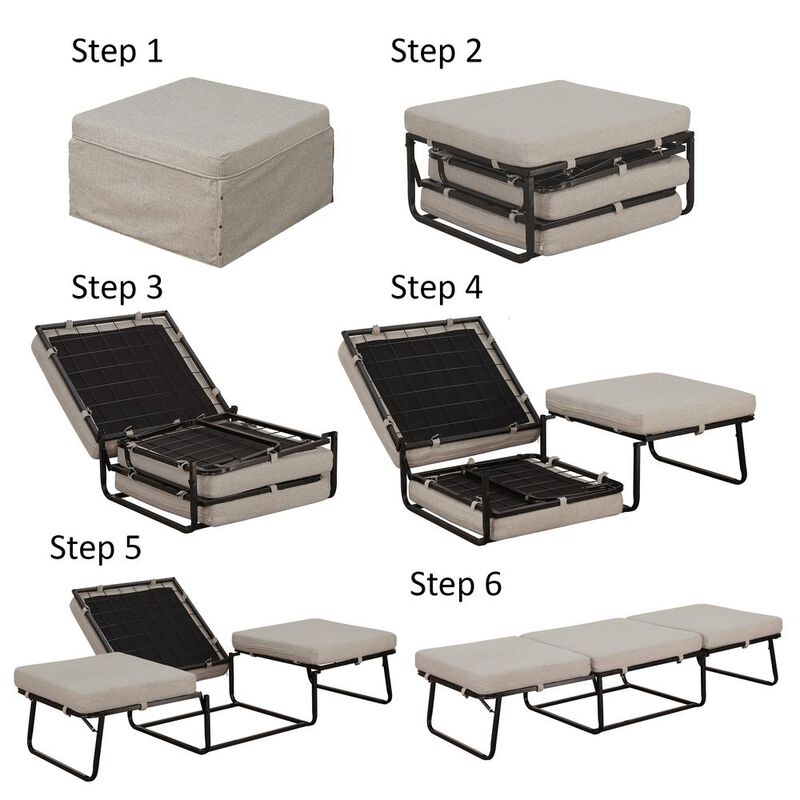 Step 1

Step 2

Step 3

Step 4

Step 5

Step 6