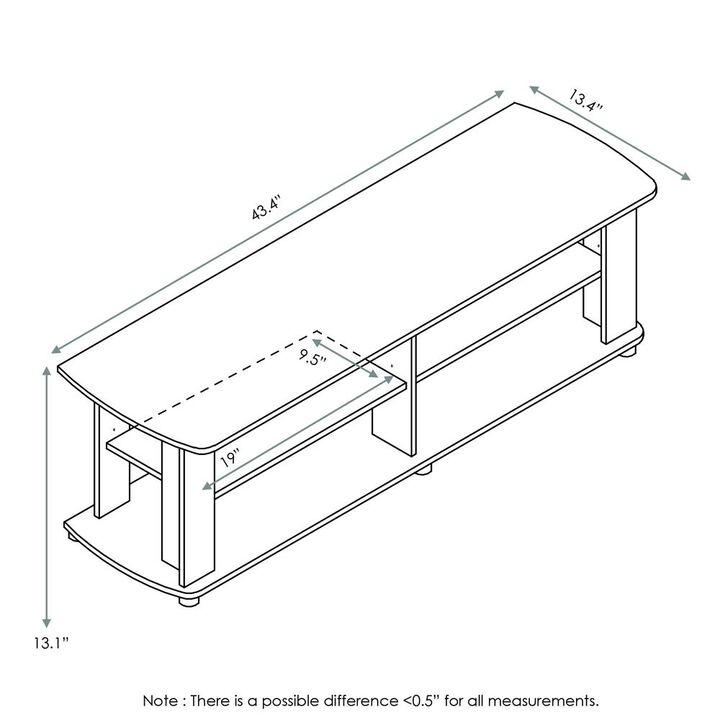 13.4"

43.4"

9.5"

19"

13.1"

Note : There is a possible difference <0.5" for all measurements.