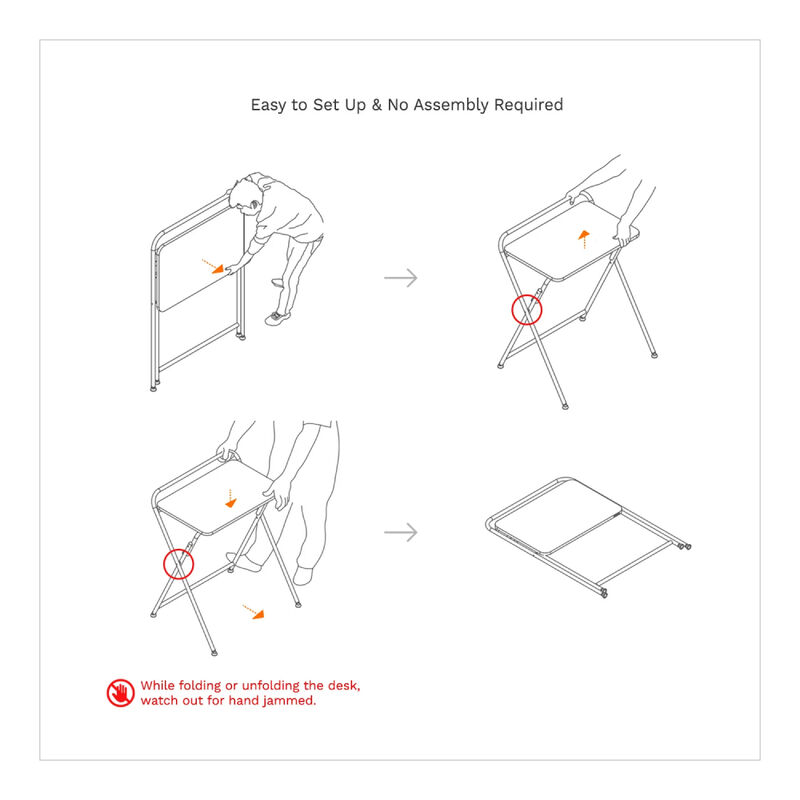 Easy to Set Up & No Assembly Required

While folding or unfolding the desk, watch out for hand jammed.