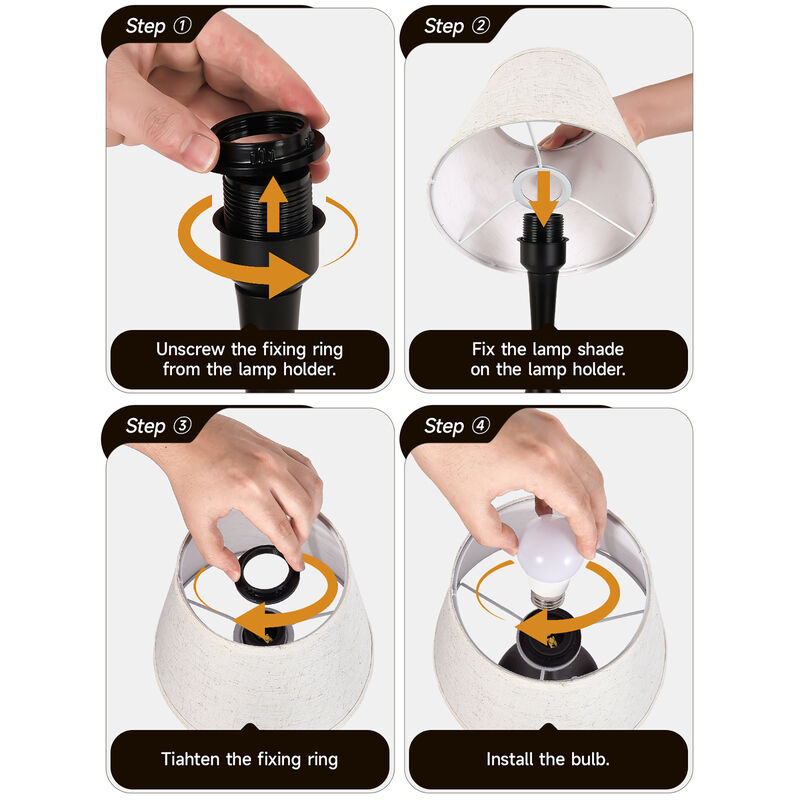 Step ①

Unscrew the fixing ring from the lamp holder.

Step ②

Fix the lamp shade on the lamp holder.

Step ③

Tiahten the fixing ring

Step ④

Install the bulb.