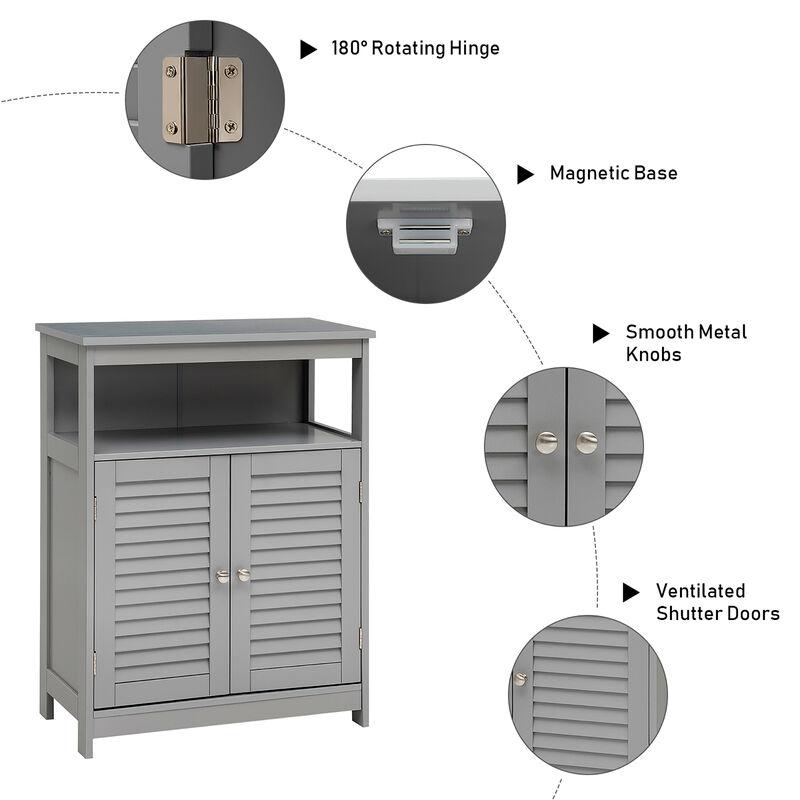 ▶ 180° Rotating Hinge

▶ Magnetic Base

▶ Smooth Metal Knobs

▶ Ventilated Shutter Doors