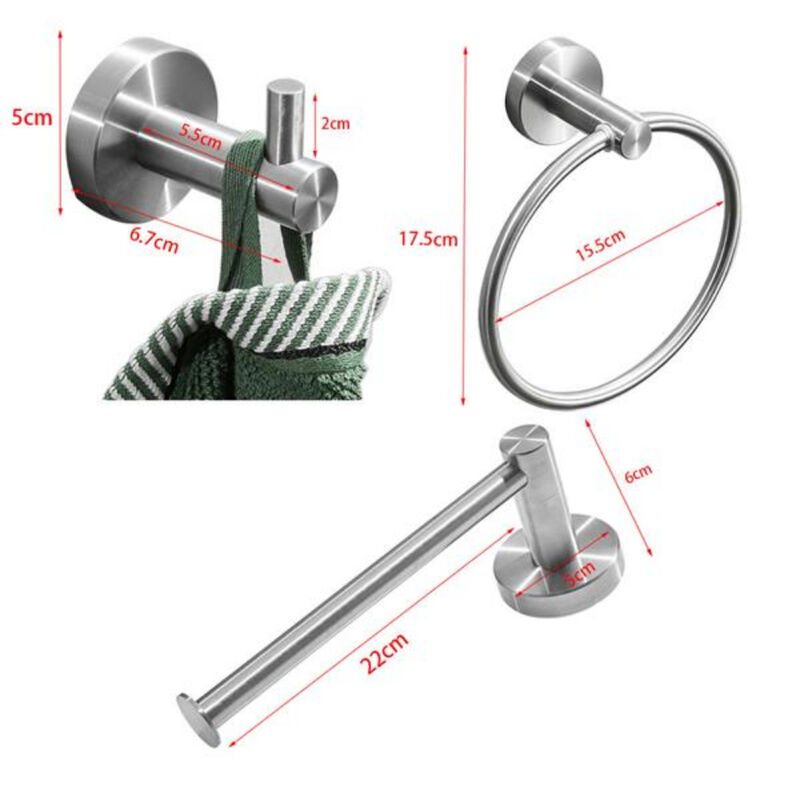 5cm
5.5cm
2cm
6.7cm
17.5cm
15.5cm
6cm
5cm
22cm