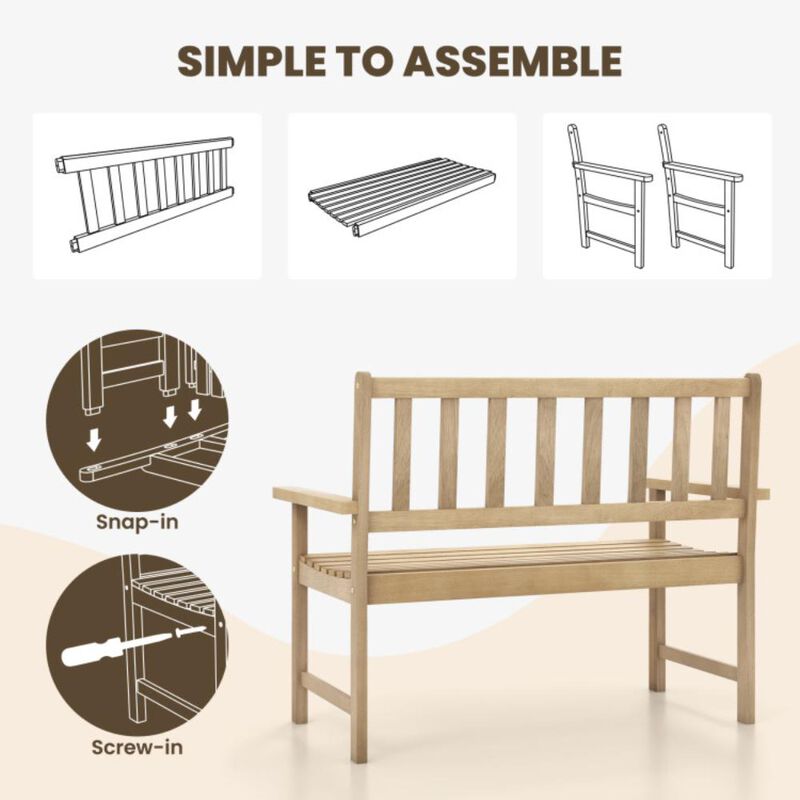 SIMPLE TO ASSEMBLE

Snap-in

Screw-in