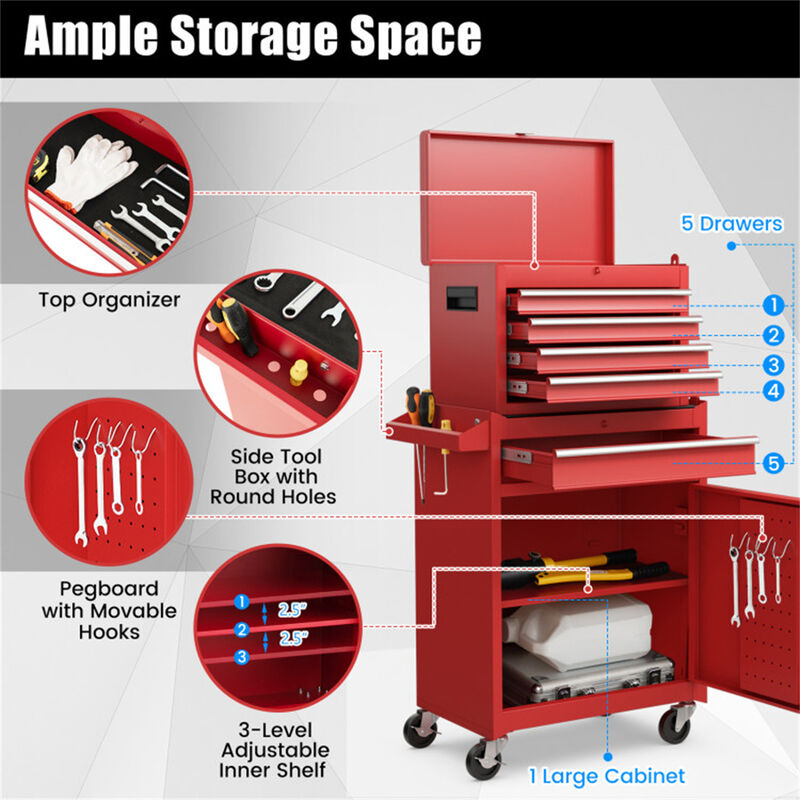 Ample Storage Space

Top Organizer

Side Tool Box with Round Holes

Pegboard with Movable Hooks

1
2.5"
2
2.5"
3

3-Level Adjustable Inner Shelf

5 Drawers

1
2
3
4
5

1 Large Cabinet