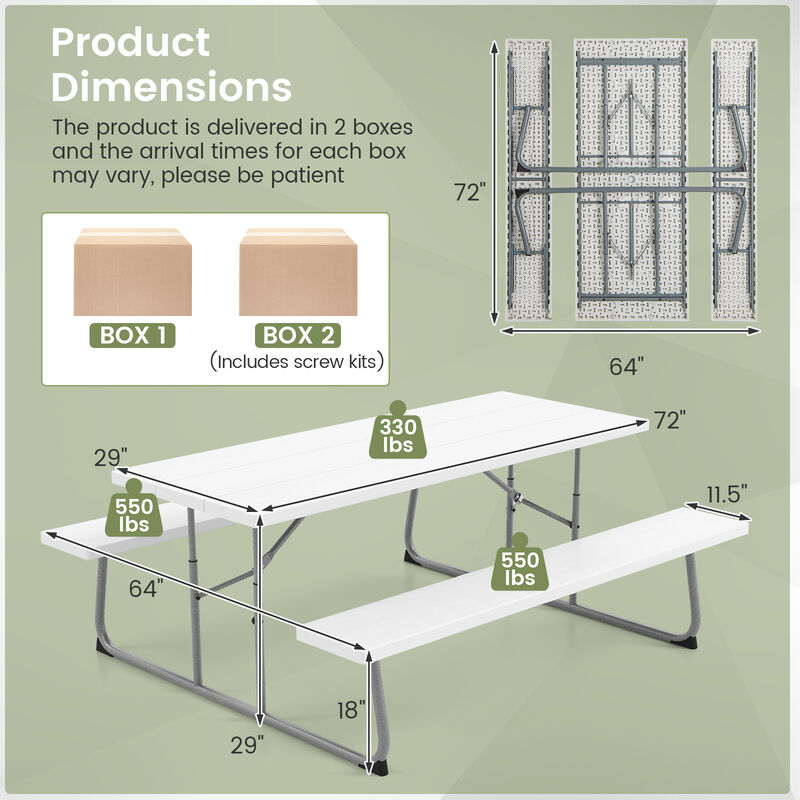 Product Dimensions

The product is delivered in 2 boxes and the arrival times for each box may vary, please be patient

BOX 1

BOX 2
(Includes screw kits)

72"

64"

330 lbs

72"

29"

550 lbs

11.5"

550 lbs

64"

18"

29"