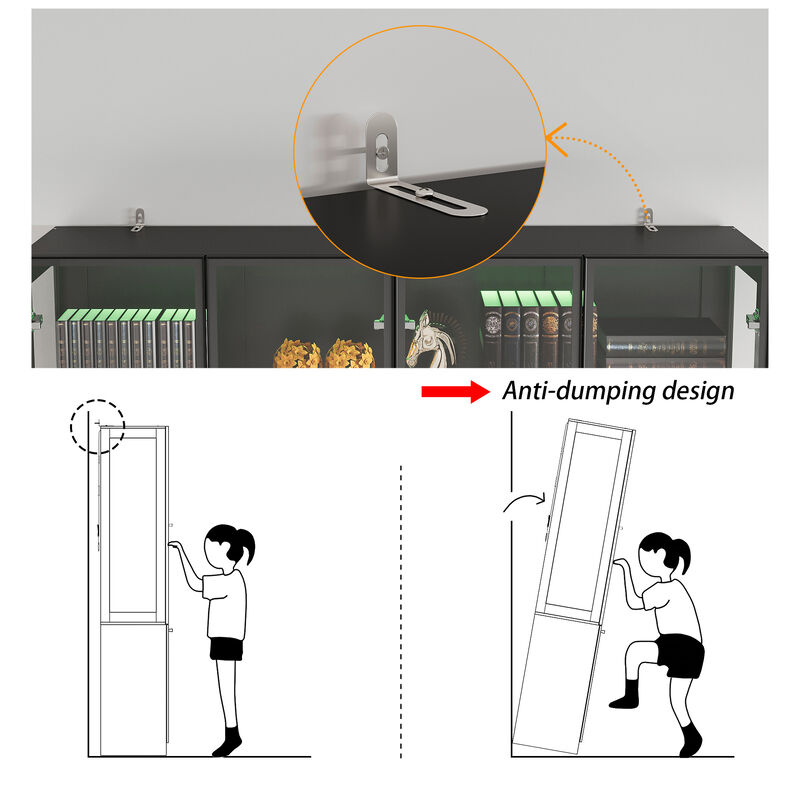 Anti-dumping design