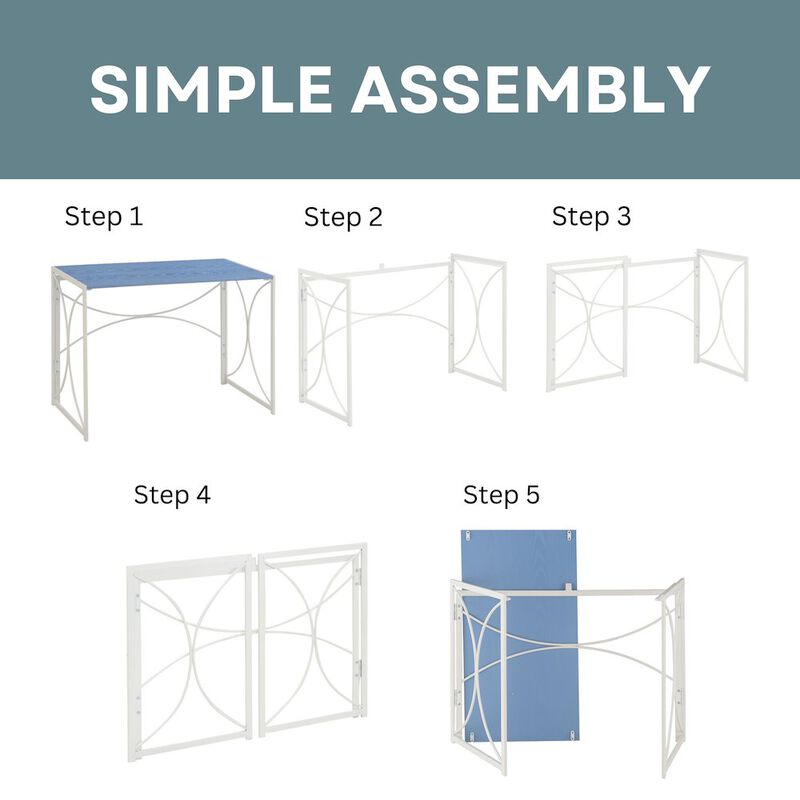 SIMPLE ASSEMBLY

Step 1

Step 2

Step 3

Step 4

Step 5