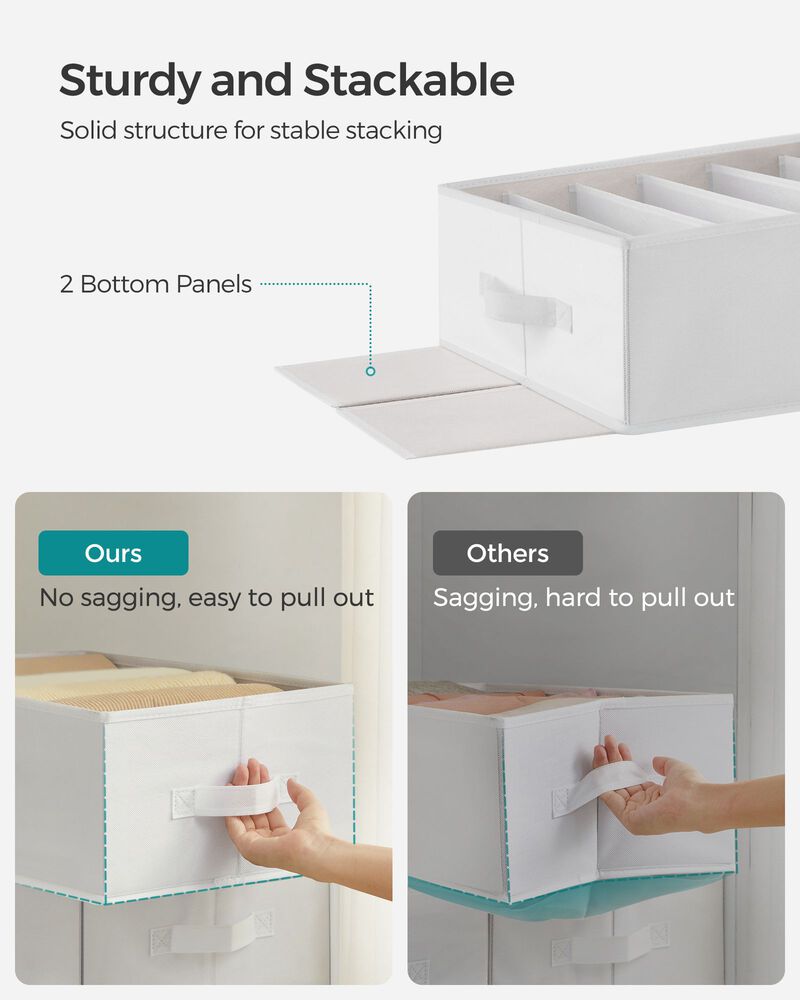 Sturdy and Stackable
Solid structure for stable stacking

2 Bottom Panels

Ours
No sagging, easy to pull out

Others
Sagging, hard to pull out