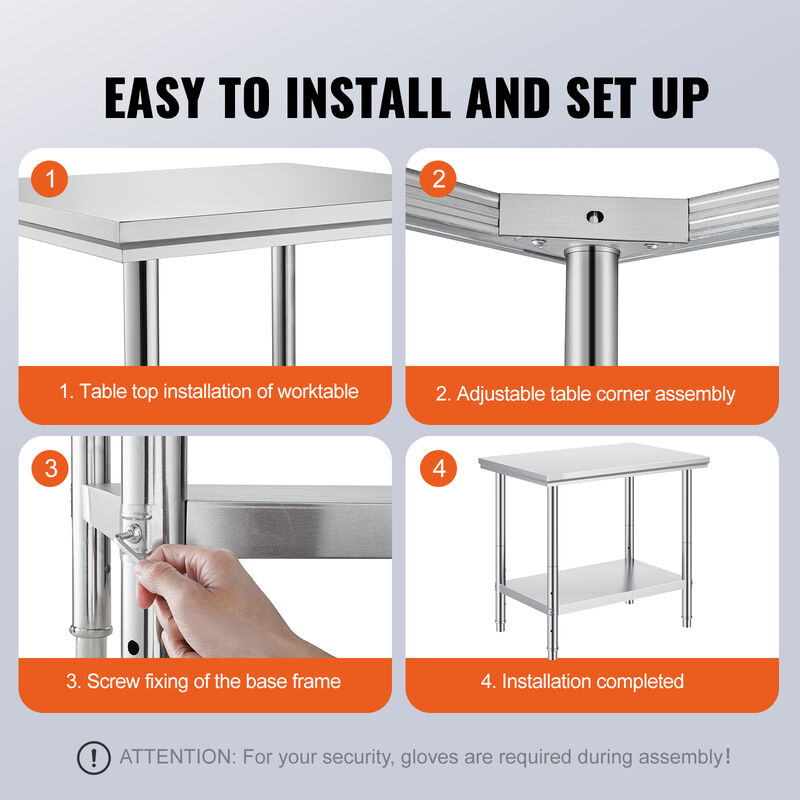 EASY TO INSTALL AND SET UP

1

1. Table top installation of worktable

2

2. Adjustable table corner assembly

3

3. Screw fixing of the base frame

4

4. Installation completed

! ATTENTION: For your security, gloves are required during assembly!