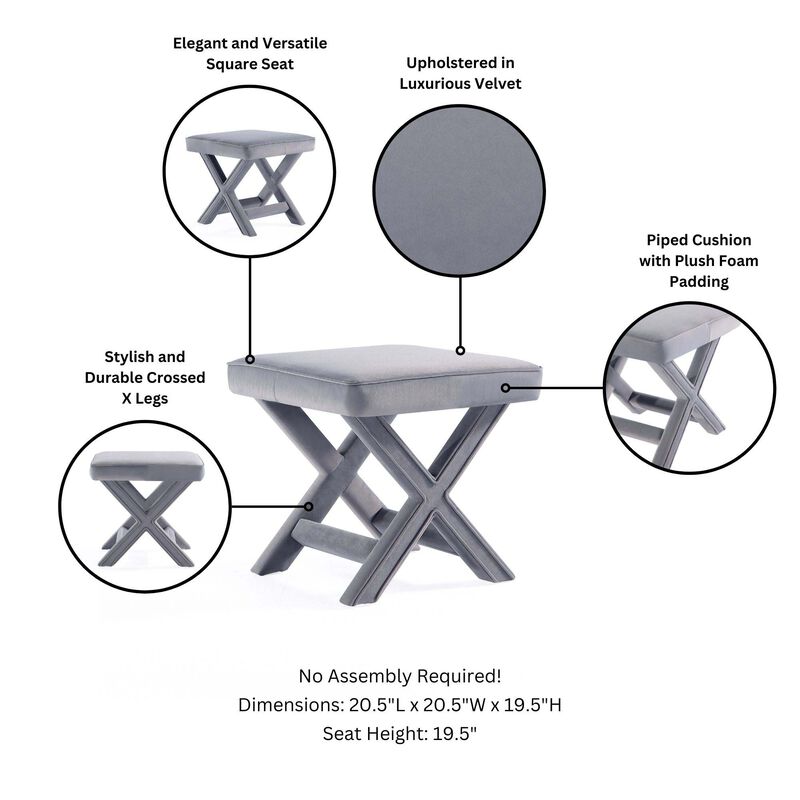 Elegant and Versatile Square Seat

Upholstered in Luxurious Velvet

Piped Cushion with Plush Foam Padding

Stylish and Durable Crossed X Legs

No Assembly Required!
Dimensions: 20.5"L x 20.5"W x 19.5"H
Seat Height: 19.5"