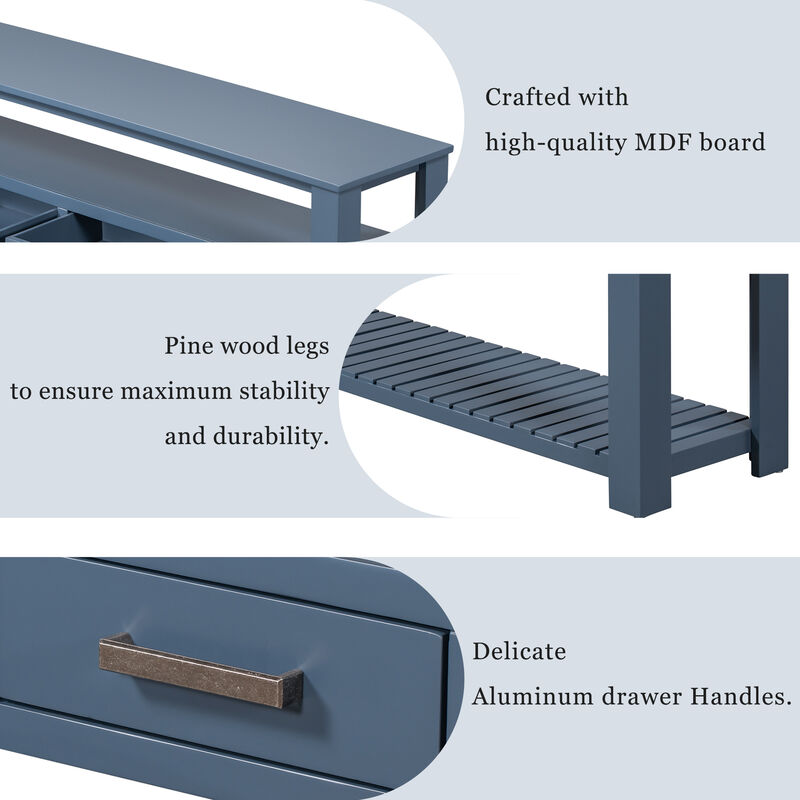 Crafted with
high-quality MDF board

Pine wood legs
to ensure maximum stability
and durability.

Delicate
Aluminum drawer Handles.