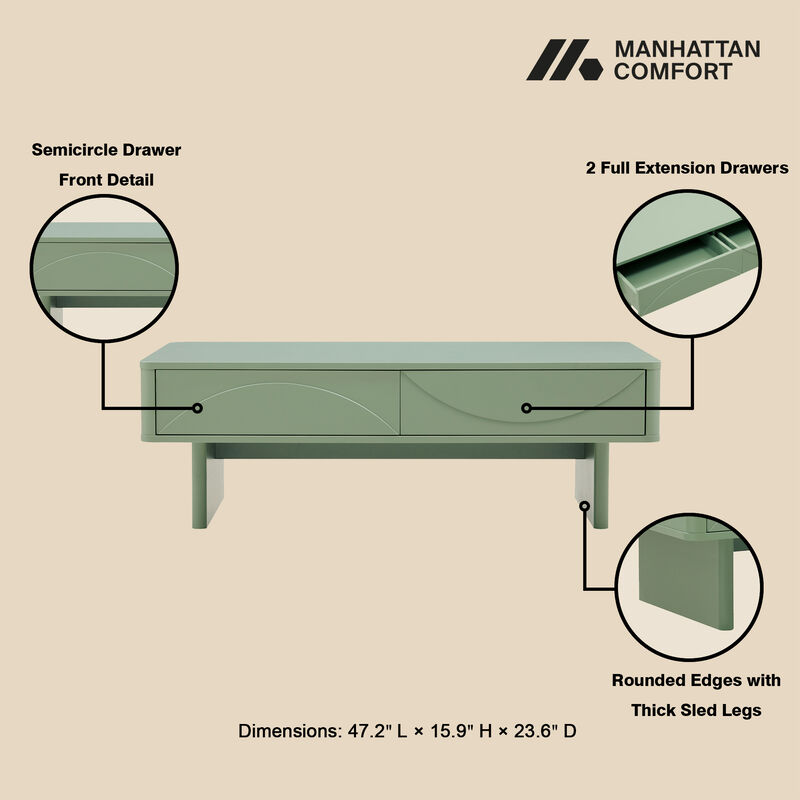 MANHATTAN COMFORT

Semicircle Drawer Front Detail

2 Full Extension Drawers

Rounded Edges with Thick Sled Legs

Dimensions: 47.2" L × 15.9" H × 23.6" D