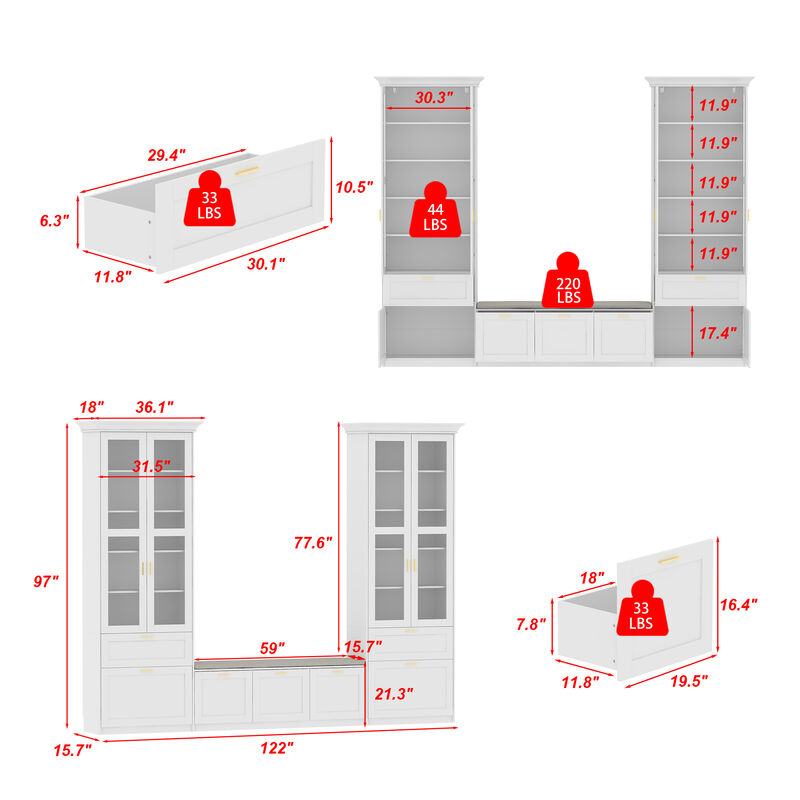 29.4"
33 LBS
10.5"
6.3"
11.8"
30.1"

30.3"
44 LBS
220 LBS
11.9"
11.9"
11.9"
11.9"
11.9"
17.4"

18"
36.1"
31.5"
97"
77.6"
59"
15.7"
21.3"
15.7"
122"

18"
33 LBS
16.4"
7.8"
11.8"
19.5"