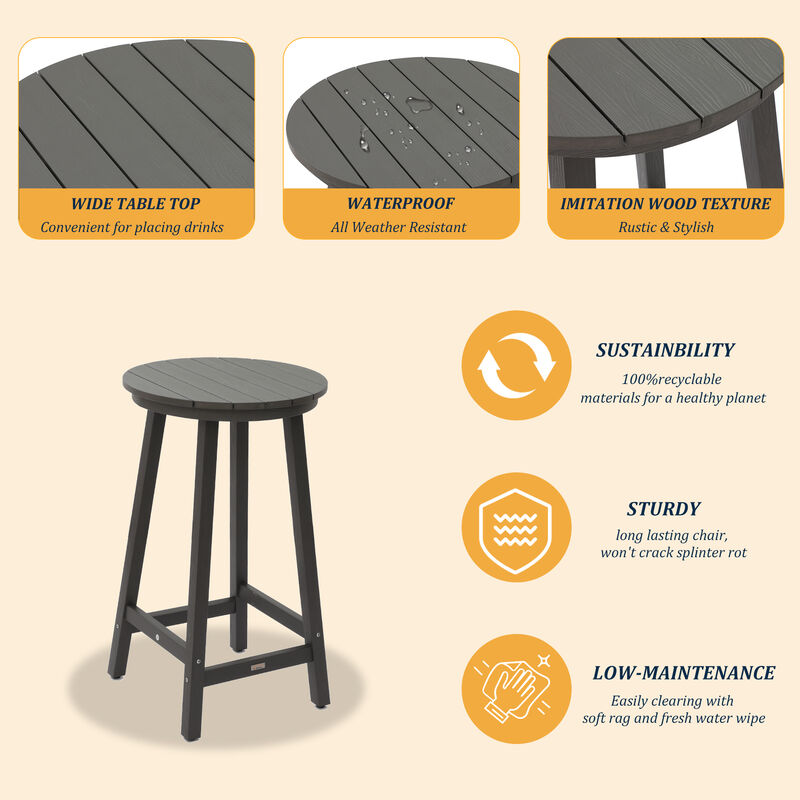 WIDE TABLE TOP
Convenient for placing drinks

WATERPROOF
All Weather Resistant

IMITATION WOOD TEXTURE
Rustic & Stylish

SUSTAINBILITY
100%recyclable materials for a healthy planet

STURDY
long lasting chair, won't crack splinter rot

LOW-MAINTENANCE
Easily clearing with soft rag and fresh water wipe