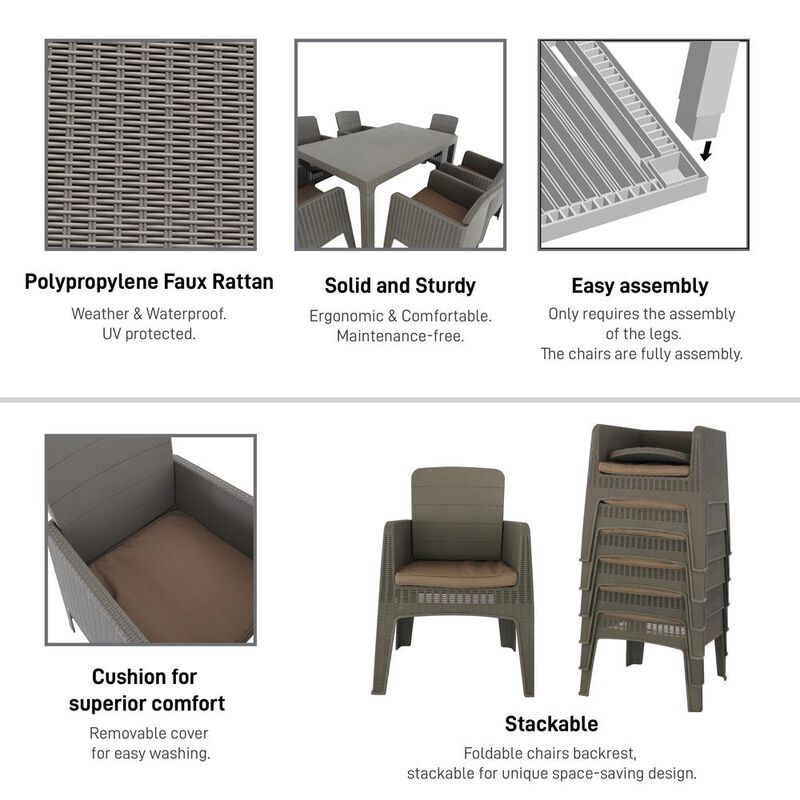 Polypropylene Faux Rattan
Weather & Waterproof.
UV protected.

Solid and Sturdy
Ergonomic & Comfortable.
Maintenance-free.

Easy assembly
Only requires the assembly of the legs.
The chairs are fully assembly.

Cushion for superior comfort
Removable cover for easy washing.

Stackable
Foldable chairs backrest, stackable for unique space-saving design.