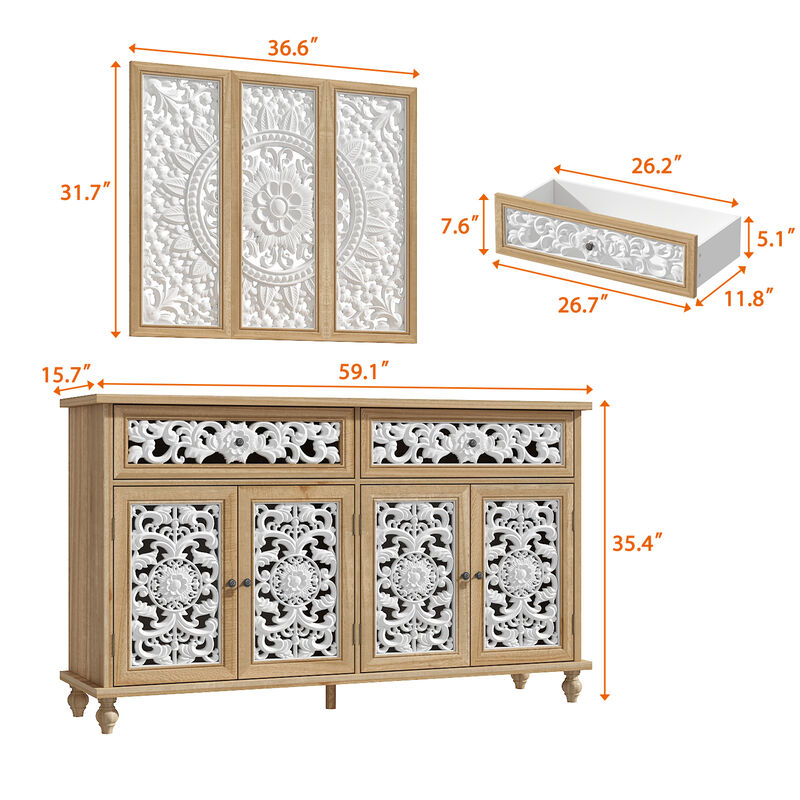 36.6″

31.7″

26.2″

7.6″

5.1″

26.7″

11.8″

15.7″

59.1″

35.4″